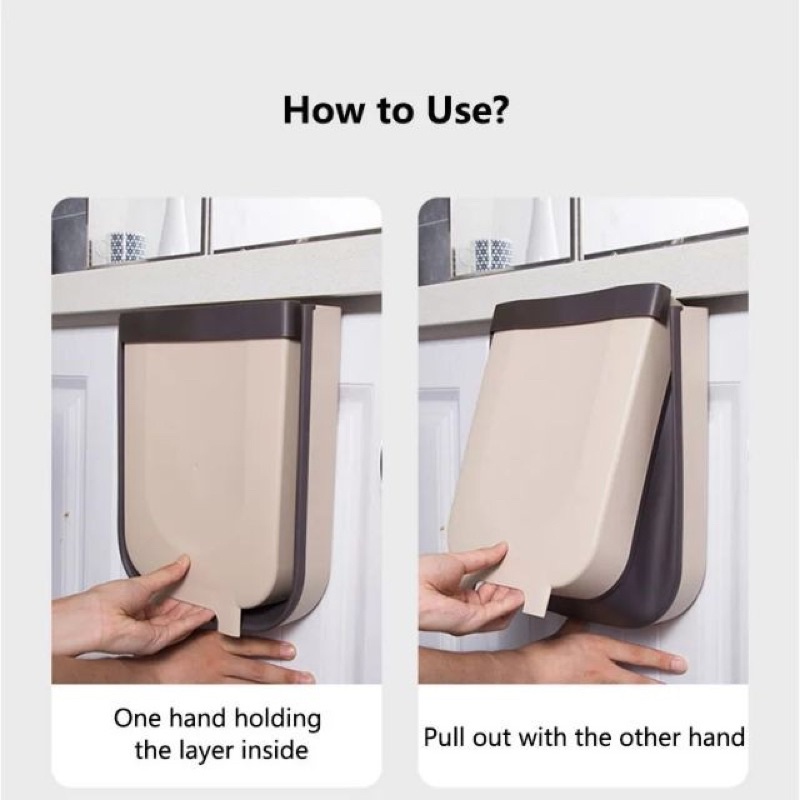 How to Use?

One hand holding the layer inside

Pull out with the other hand