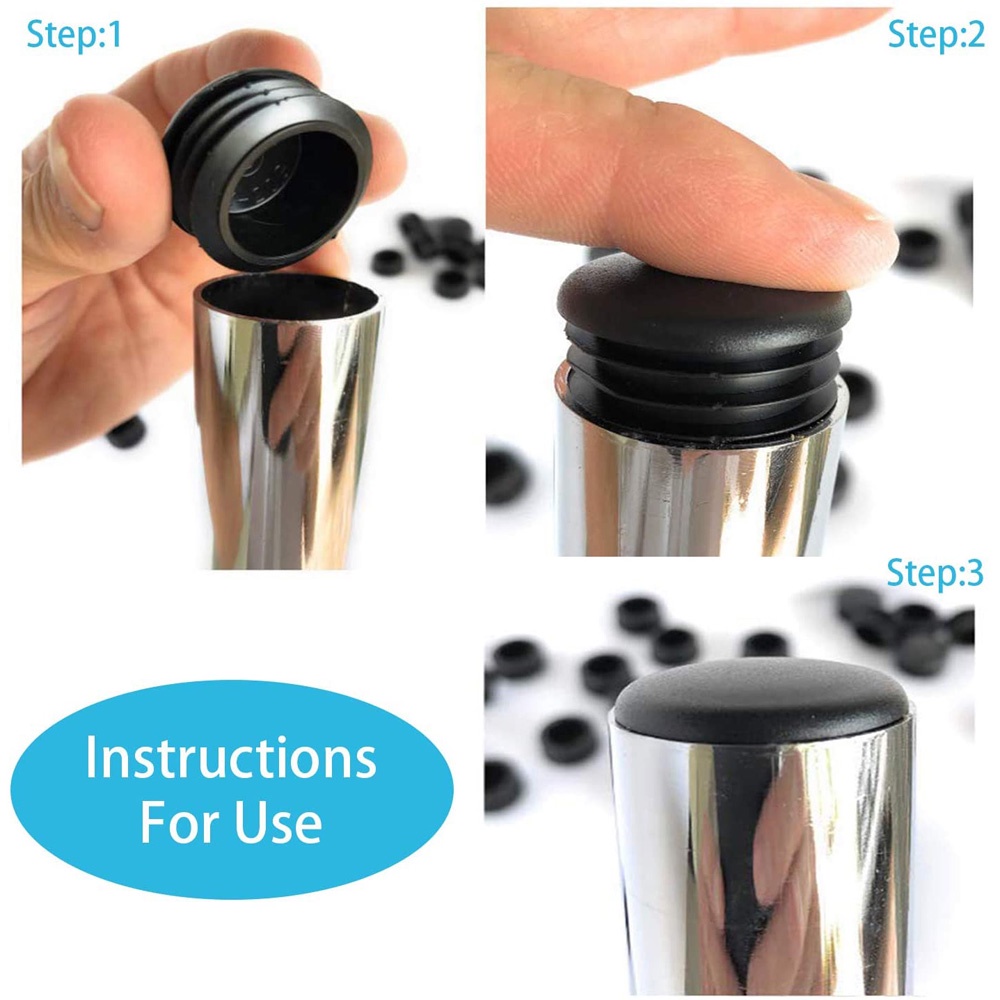 Step:1

Step:2

Step:3

Instructions For Use