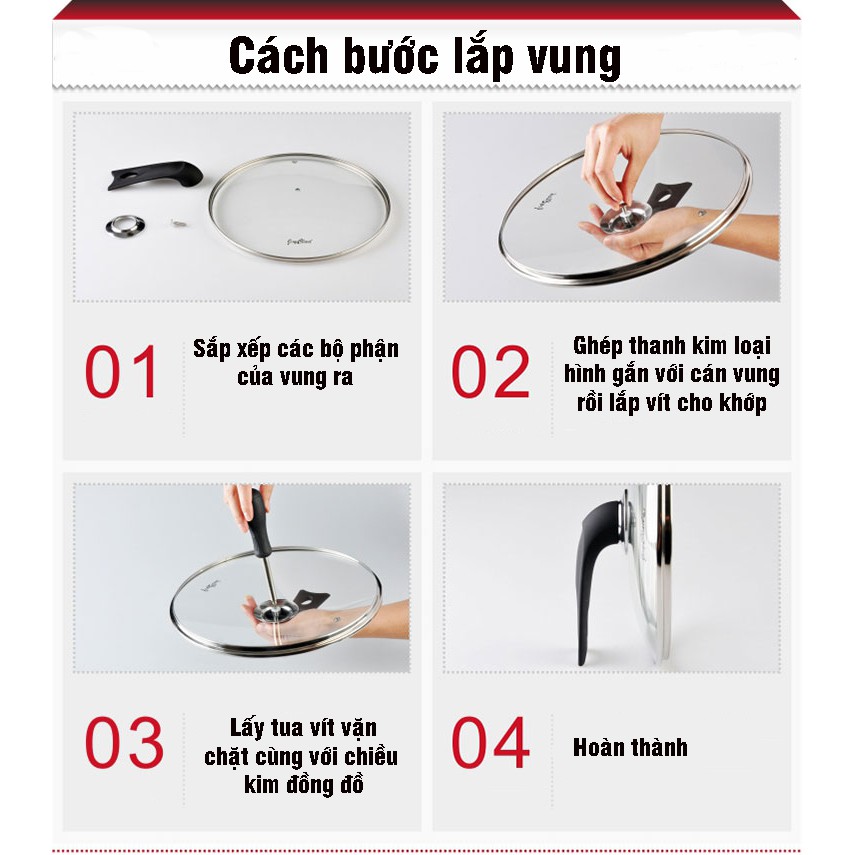 Cách bước lắp vung

01 Sắp xếp các bộ phận của vung ra

02 Ghép thanh kim loại hình gắn với cán vung rồi lắp vít cho khớp

03 Lấy tua vít vặn chặt cùng với chiều kim đồng đồ

04 Hoàn thành