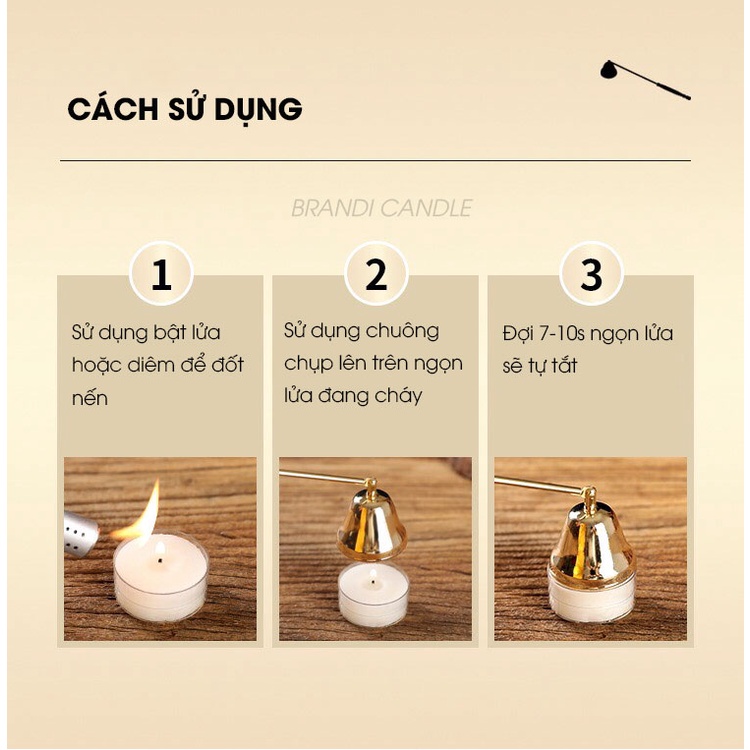 CÁCH SỬ DỤNG

BRANDI CANDLE

1

Sử dụng bật lửa hoặc diêm để đốt nến

2

Sử dụng chuông chụp lên trên ngọn lửa đang cháy

3

Đợi 7-10s ngọn lửa sẽ tự tắt