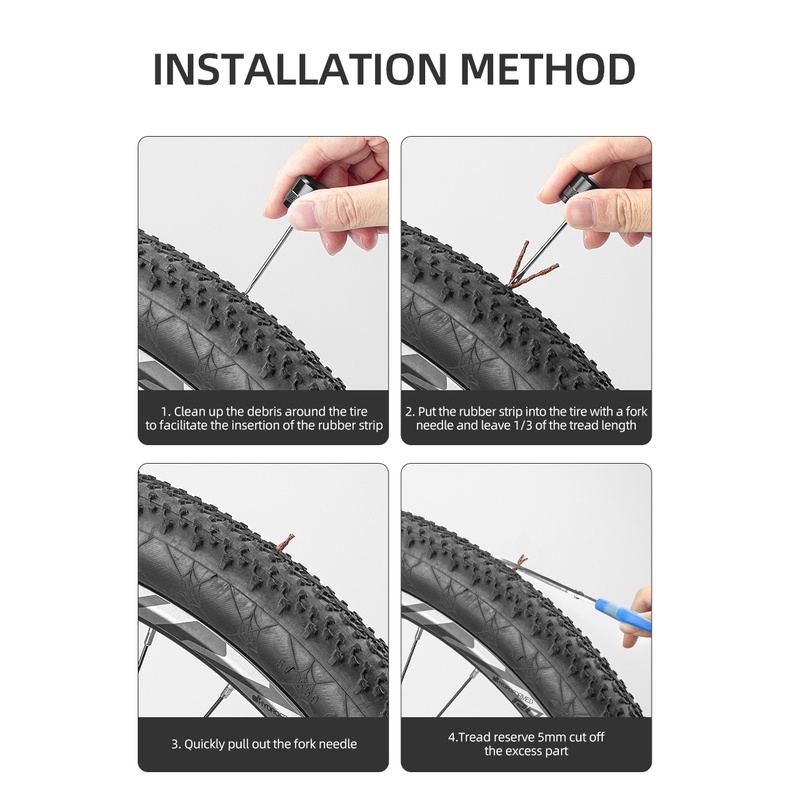 INSTALLATION METHOD

1. Clean up the debris around the tire to facilitate the insertion of the rubber strip

2. Put the rubber strip into the tire with a fork needle and leave 1/3 of the tread length

3. Quickly pull out the fork needle

4.Tread reserve 5mm cut off the excess part