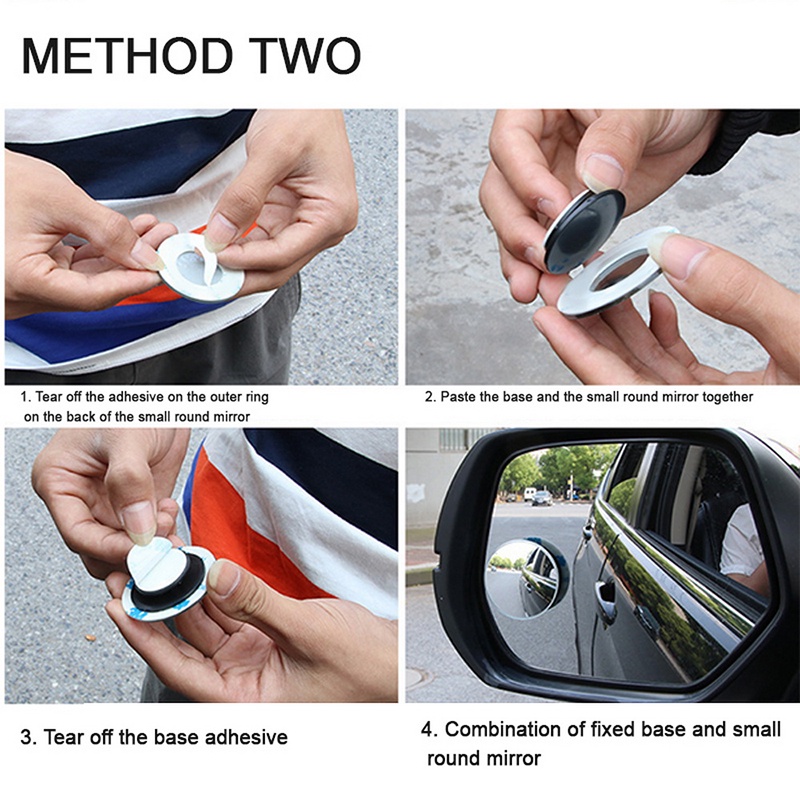 METHOD TWO

1. Tear off the adhesive on the outer ring on the back of the small round mirror

2. Paste the base and the small round mirror together

3. Tear off the base adhesive

4. Combination of fixed base and small round mirror