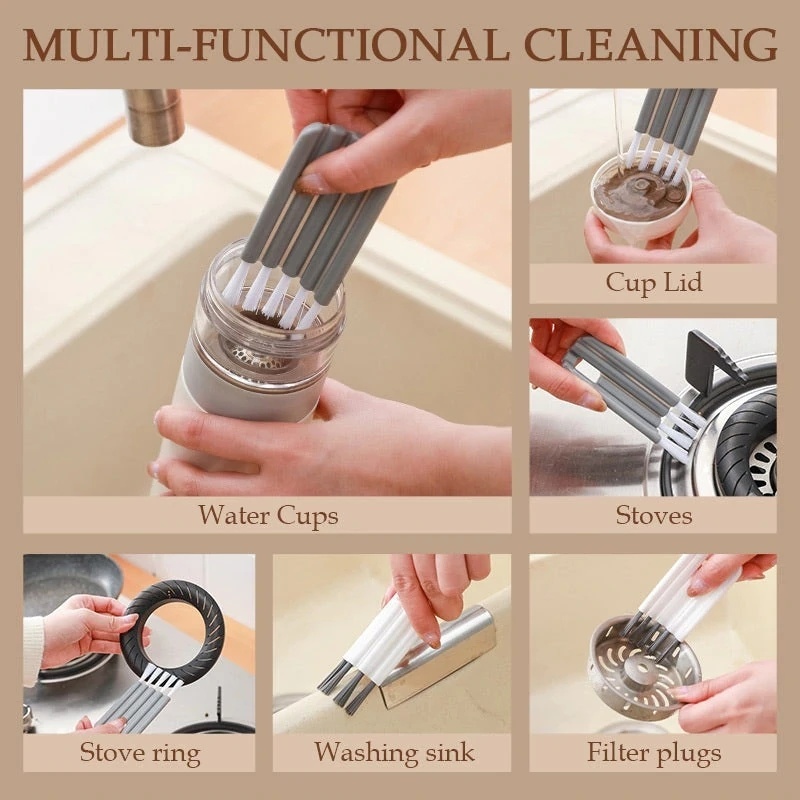 MULTI-FUNCTIONAL CLEANING

Water Cups

Cup Lid

Stoves

Stove ring

Washing sink

Filter plugs