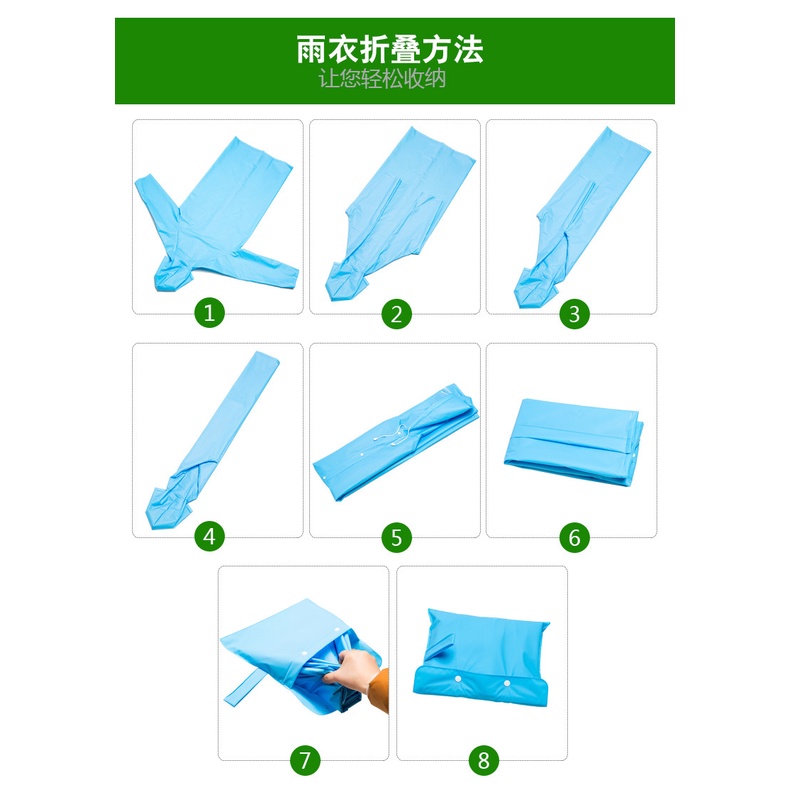 雨衣折叠方法
让您轻松收纳

1

2

3

4

5

6

7

8