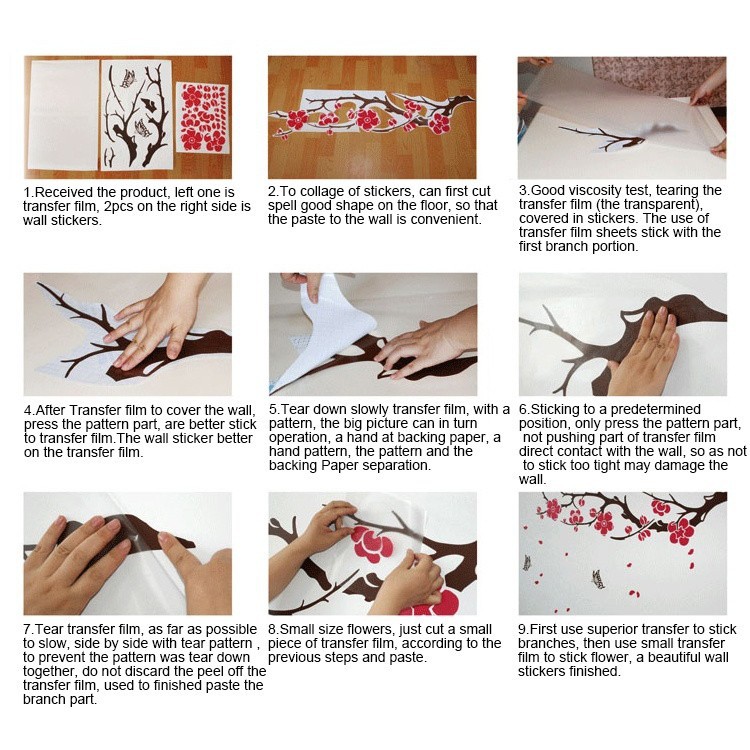 1.Received the product, left one is transfer film, 2pcs on the right side is wall stickers.

2.To collage of stickers, can first cut spell good shape on the floor, so that the paste to the wall is convenient.

3.Good viscosity test, tearing the transfer film (the transparent), covered in stickers. The use of transfer film sheets stick with the first branch portion.

4.After Transfer film to cover the wall, press the pattern part, are better stick to transfer film.The wall sticker better on the transfer film.

5.Tear down slowly transfer film, with a pattern, the big picture can in turn operation, a hand at backing paper, a hand pattern, the pattern and the backing Paper separation.

6.Sticking to a predetermined position, only press the pattern part, not pushing part of transfer film direct contact with the wall, so as not to stick too tight may damage the wall.

7.Tear transfer film, as far as possible to slow, side by side with tear pattern , to prevent the pattern was tear down together, do not discard the peel off the transfer film, used to finished paste the branch part.

8.Small size flowers, just cut a small piece of transfer film, according to the previous steps and paste.

9.First use superior transfer to stick branches, then use small transfer film to stick flower, a beautiful wall stickers finished.