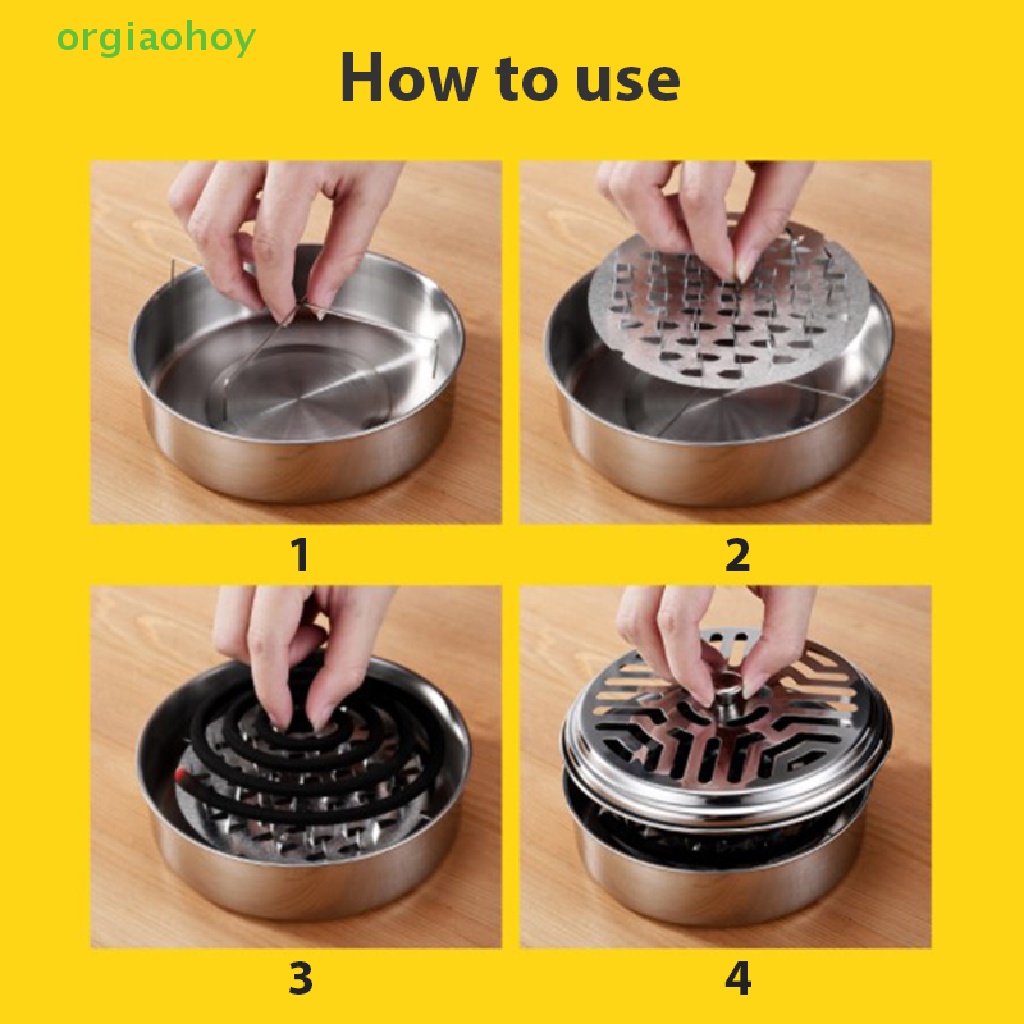 orgiaohoy

How to use

1

2

3

4