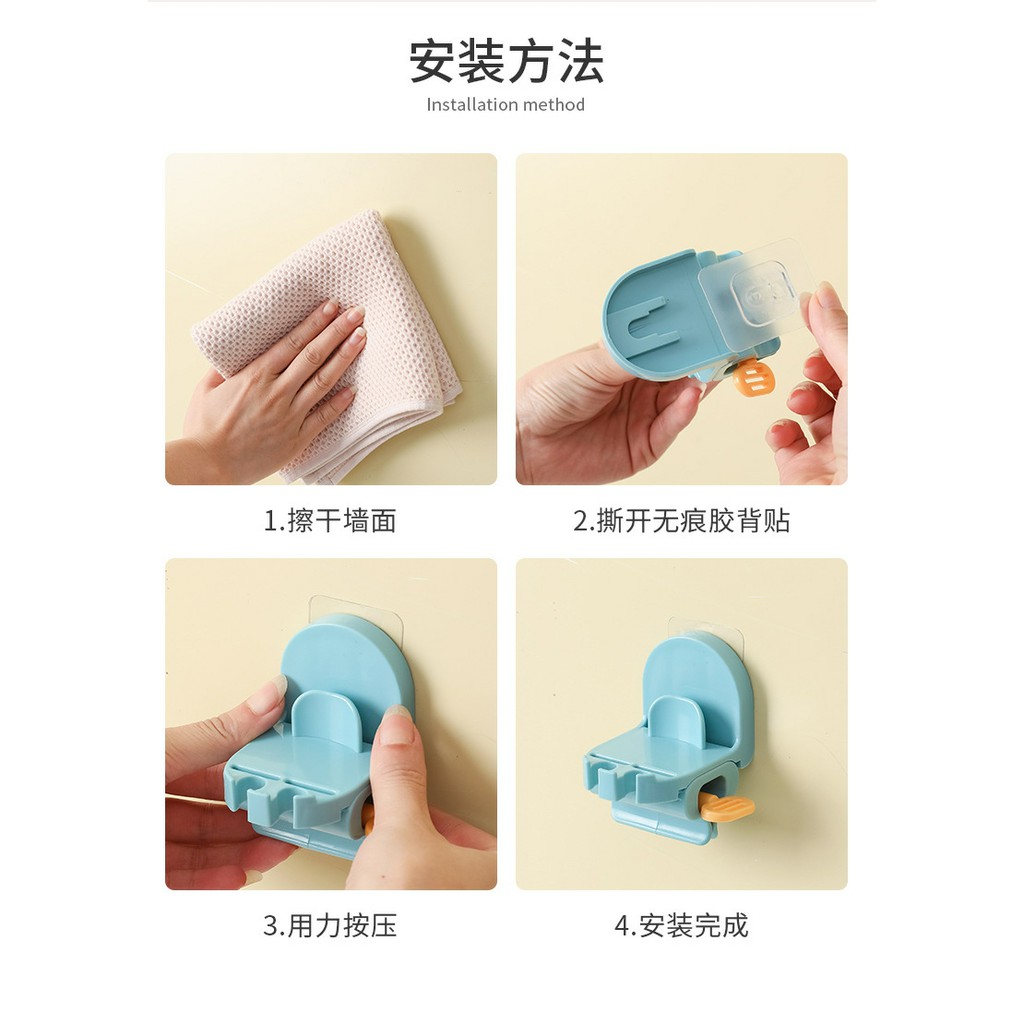 安装方法
Installation method

1.擦干墙面

2.撕开无痕胶背贴

3.用力按压

4.安装完成