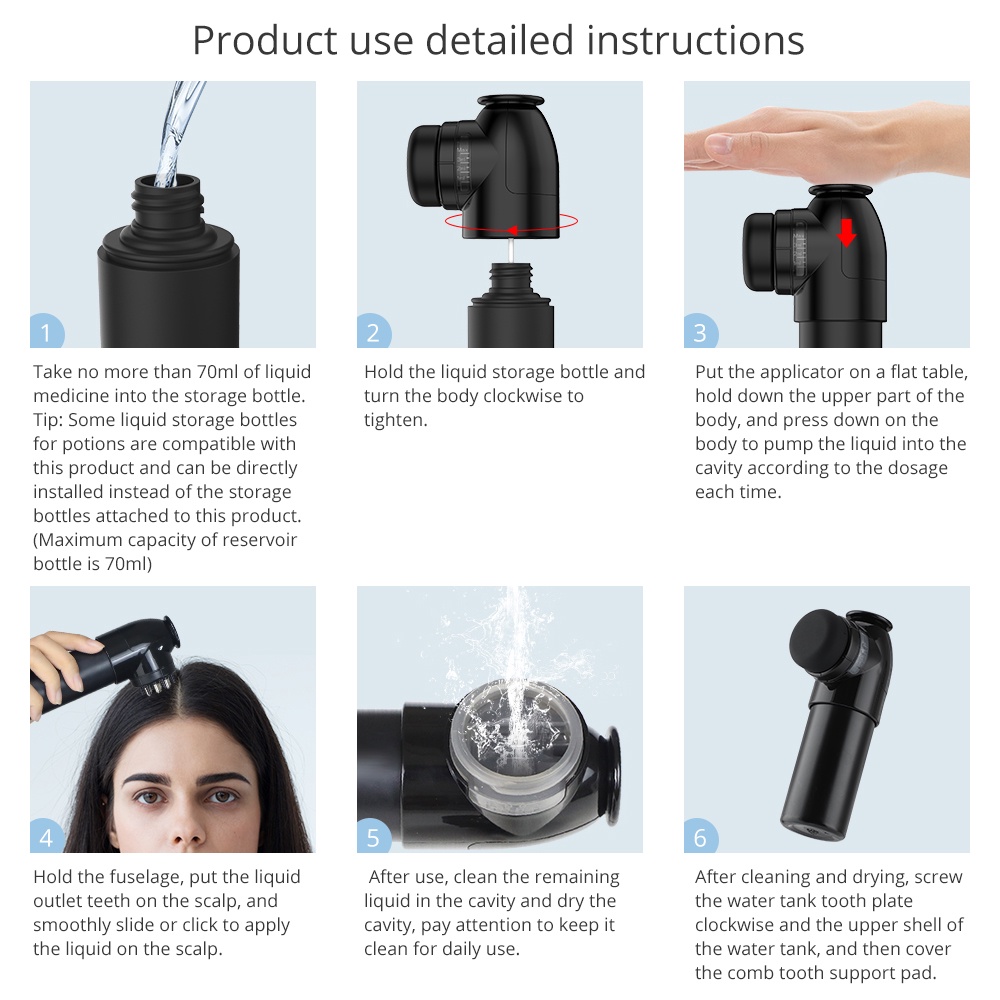 Product use detailed instructions

1

Take no more than 70ml of liquid medicine into the storage bottle. Tip: Some liquid storage bottles for potions are compatible with this product and can be directly installed instead of the storage bottles attached to this product. (Maximum capacity of reservoir bottle is 70ml)

2

Hold the liquid storage bottle and turn the body clockwise to tighten.

3

Put the applicator on a flat table, hold down the upper part of the body, and press down on the body to pump the liquid into the cavity according to the dosage each time.

4

Hold the fuselage, put the liquid outlet teeth on the scalp, and smoothly slide or click to apply the liquid on the scalp.

5

After use, clean the remaining liquid in the cavity and dry the cavity, pay attention to keep it clean for daily use.

6

After cleaning and drying, screw the water tank tooth plate clockwise and the upper shell of the water tank, and then cover the comb tooth support pad.