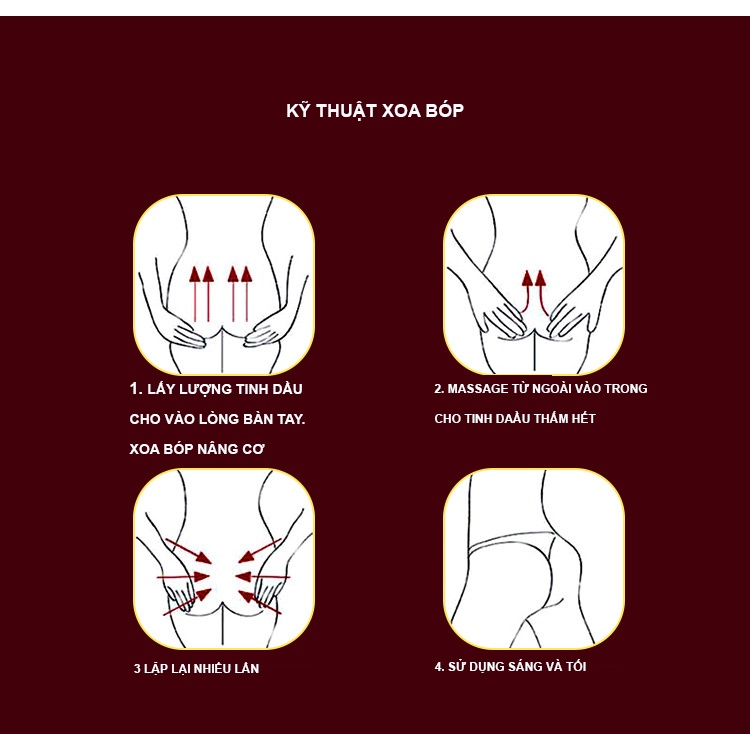 KỸ THUẬT XOA BÓP

1. LẤY LƯỢNG TINH DẦU CHO VÀO LÒNG BÀN TAY. XOA BÓP NÂNG CƠ

2. MASSAGE TỪ NGOÀI VÀO TRONG CHO TINH DẦU THẤM HẾT

3 LẶP LẠI NHIỀU LẦN

4. SỬ DỤNG SÁNG VÀ TỐI