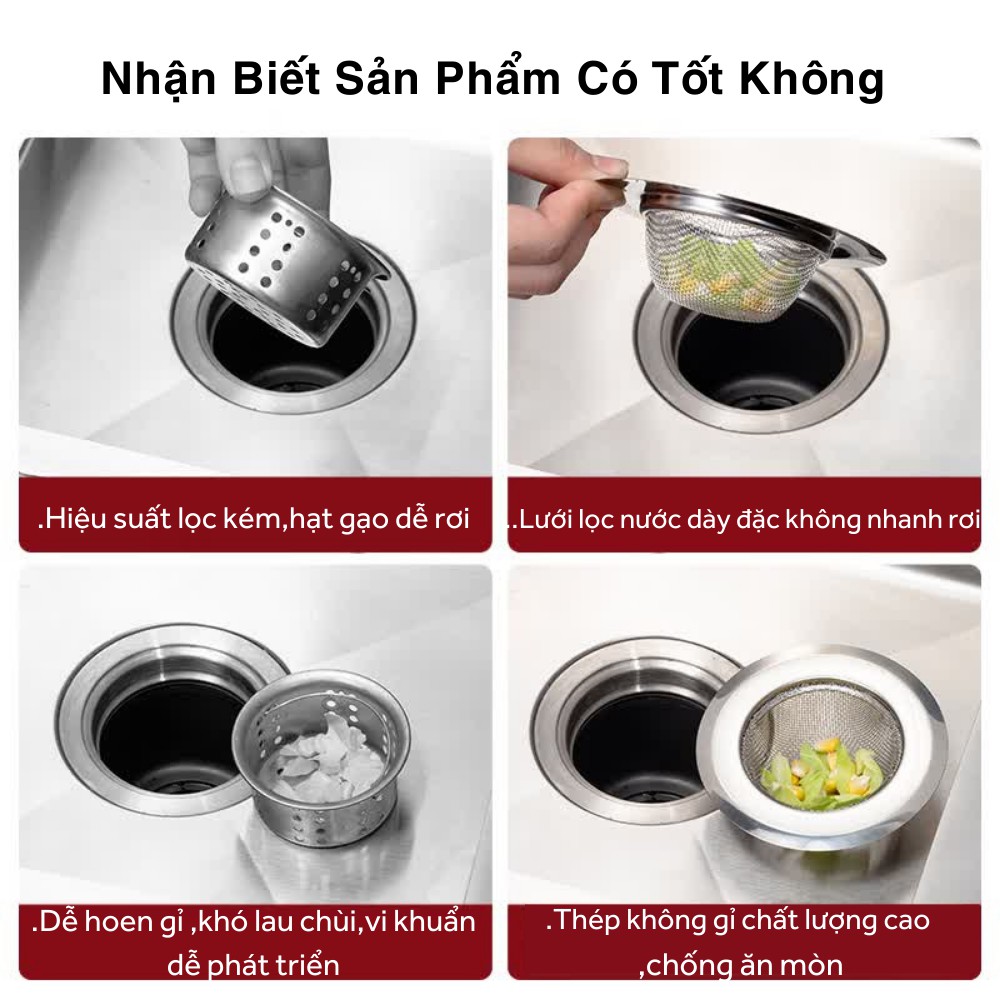 Nhận Biết Sản Phẩm Có Tốt Không

.Hiệu suất lọc kém,hạt gạo dễ rơi

..Lưới lọc nước dày đặc không nhanh rơi

.Dễ hoen gỉ ,khó lau chùi,vi khuẩn dễ phát triển

.Thép không gỉ chất lượng cao ,chống ăn mòn