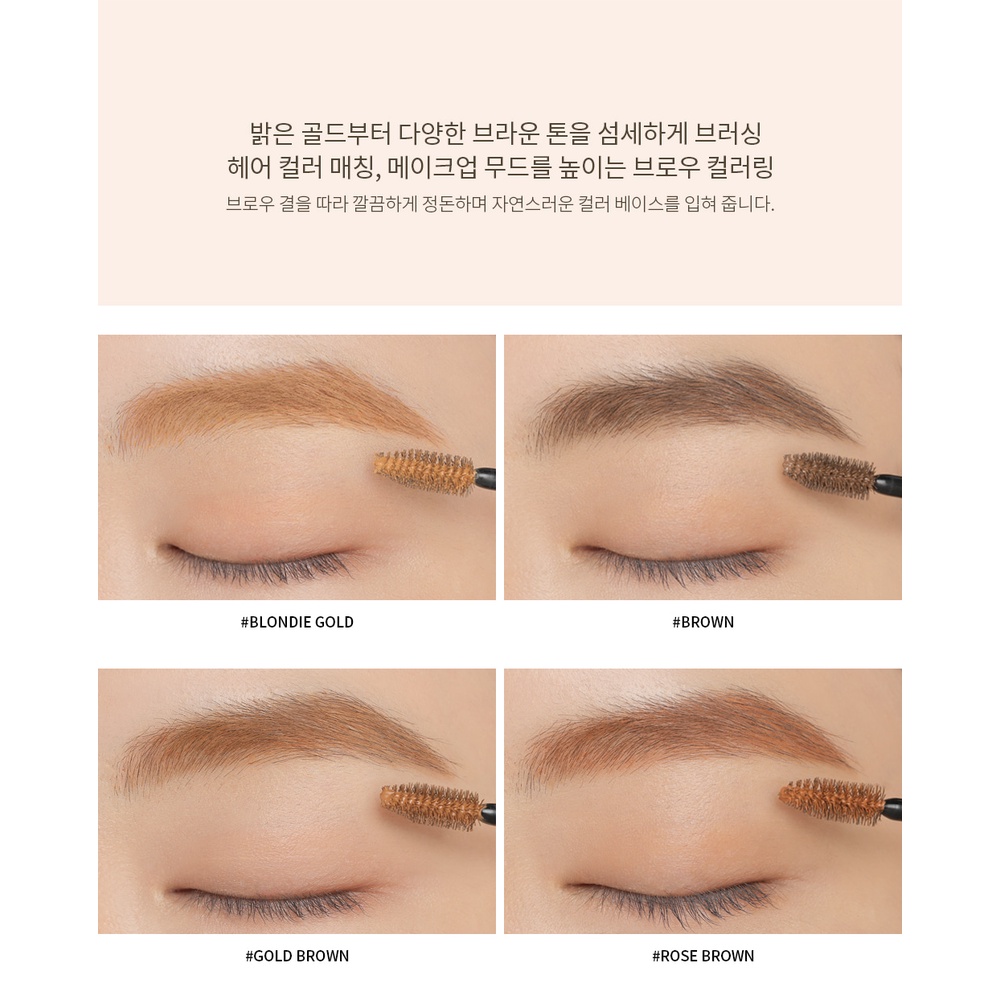 밝은 골드부터 다양한 브라운 톤을 섬세하게 브러싱
헤어 컬러 매칭, 메이크업 무드를 높이는 브로우 컬러링
브로우 결을 따라 깔끔하게 정돈하며 자연스러운 컬러 베이스를 입혀 줍니다.

#BLONDIE GOLD

#BROWN

#GOLD BROWN

#ROSE BROWN