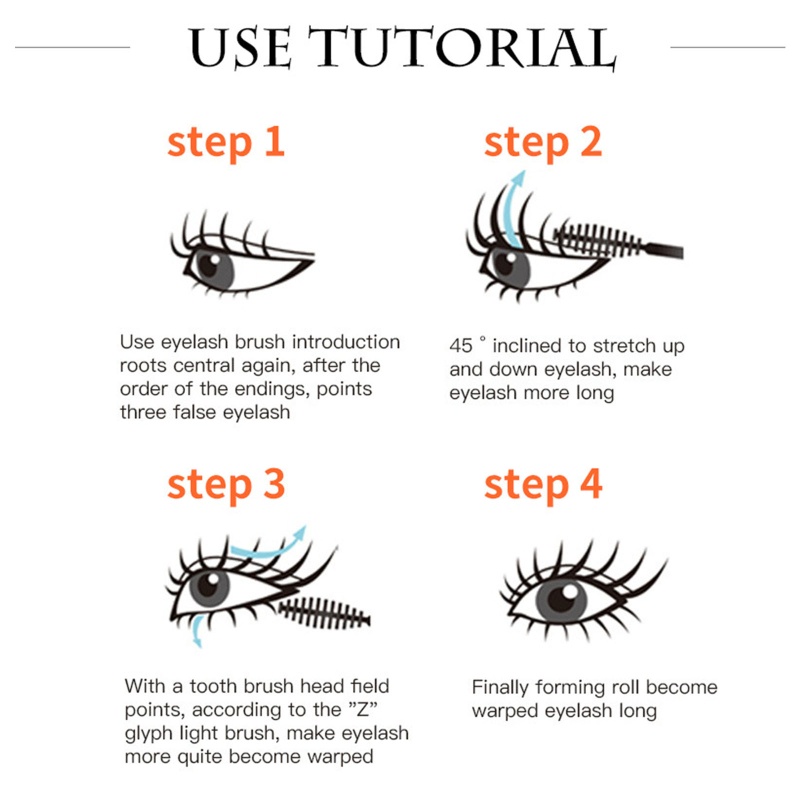 USE TUTORIAL

step 1

Use eyelash brush introduction roots central again, after the order of the endings, points three false eyelash

step 2

45 ° inclined to stretch up and down eyelash, make eyelash more long

step 3

With a tooth brush head field points, according to the "Z" glyph light brush, make eyelash more quite become warped

step 4

Finally forming roll become warped eyelash long