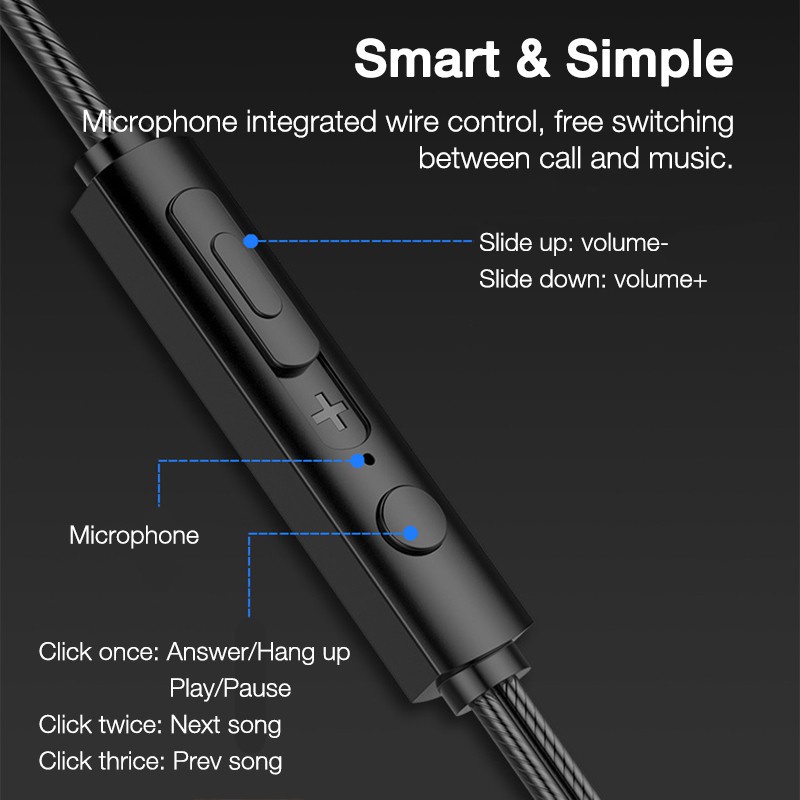 Smart & Simple

Microphone integrated wire control, free switching between call and music.

Slide up: volume-
Slide down: volume+

+

Microphone

Click once: Answer/Hang up
Play/Pause
Click twice: Next song
Click thrice: Prev song