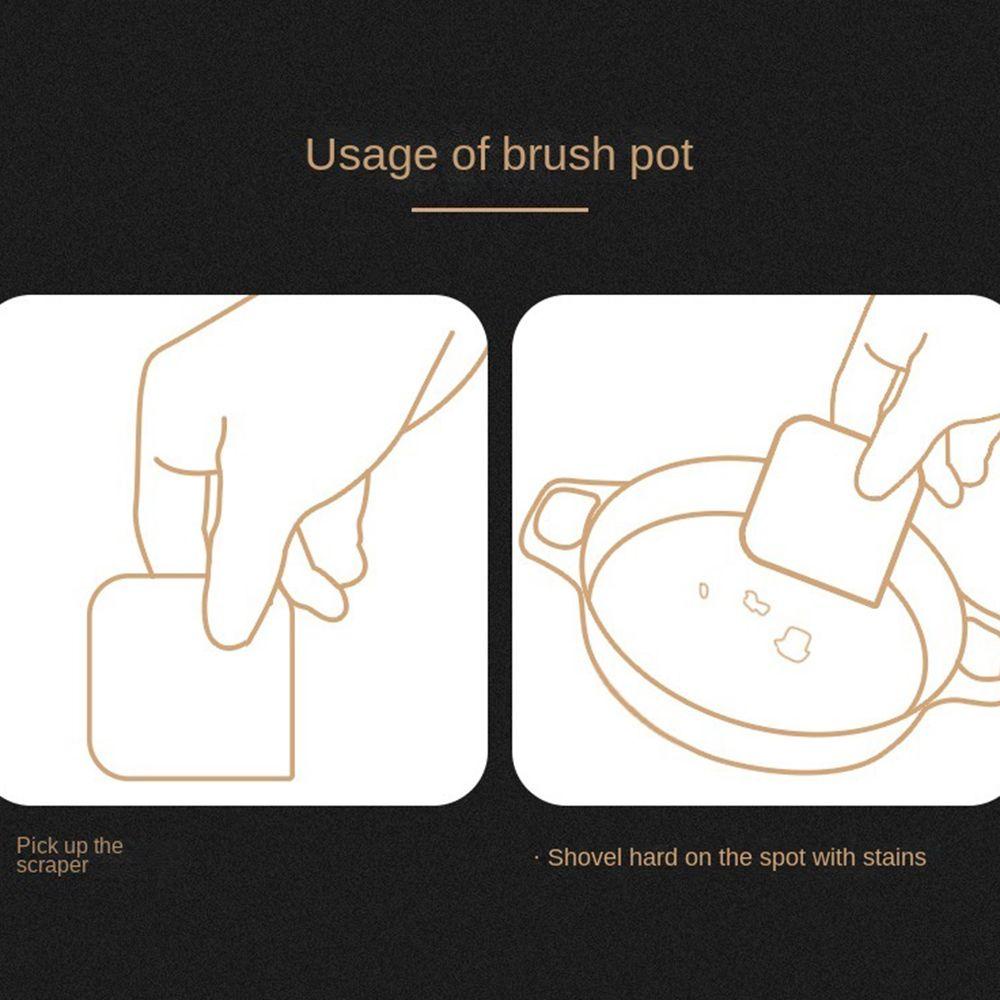 Usage of brush pot

Pick up the scraper

· Shovel hard on the spot with stains