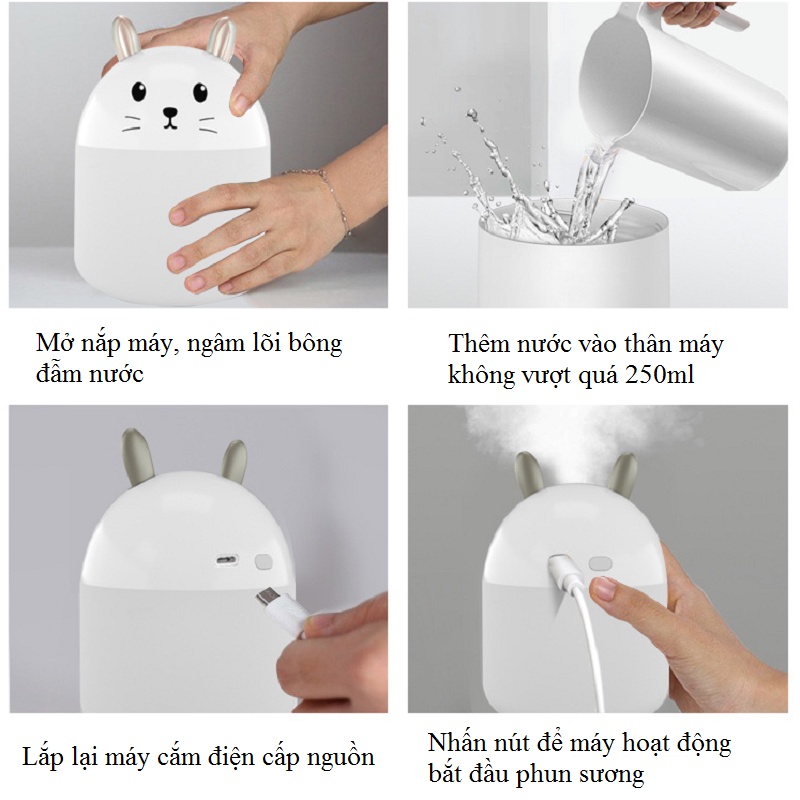 Mở nắp máy, ngâm lõi bông đẫm nước

Thêm nước vào thân máy không vượt quá 250ml

Lắp lại máy cắm điện cấp nguồn

Nhấn nút để máy hoạt động bắt đầu phun sương