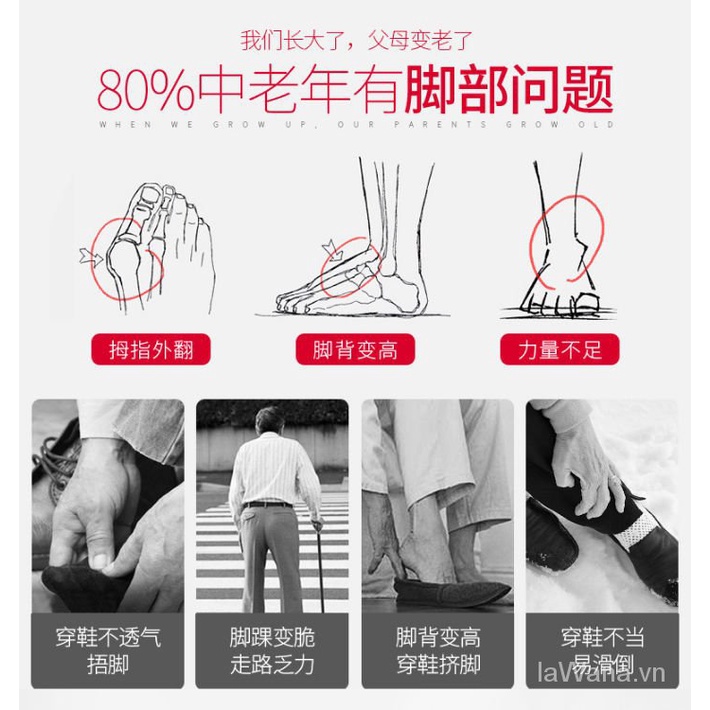 我们长大了，父母变老了

80%中老年有脚部问题

WHEN WE GROW UP, OUR PARENTS GROW OLD

拇指外翻

脚背变高

力量不足

穿鞋不透气
捂脚

脚踝变脆
走路乏力

脚背变高
穿鞋挤脚

穿鞋不当
易滑倒

laWana.vn