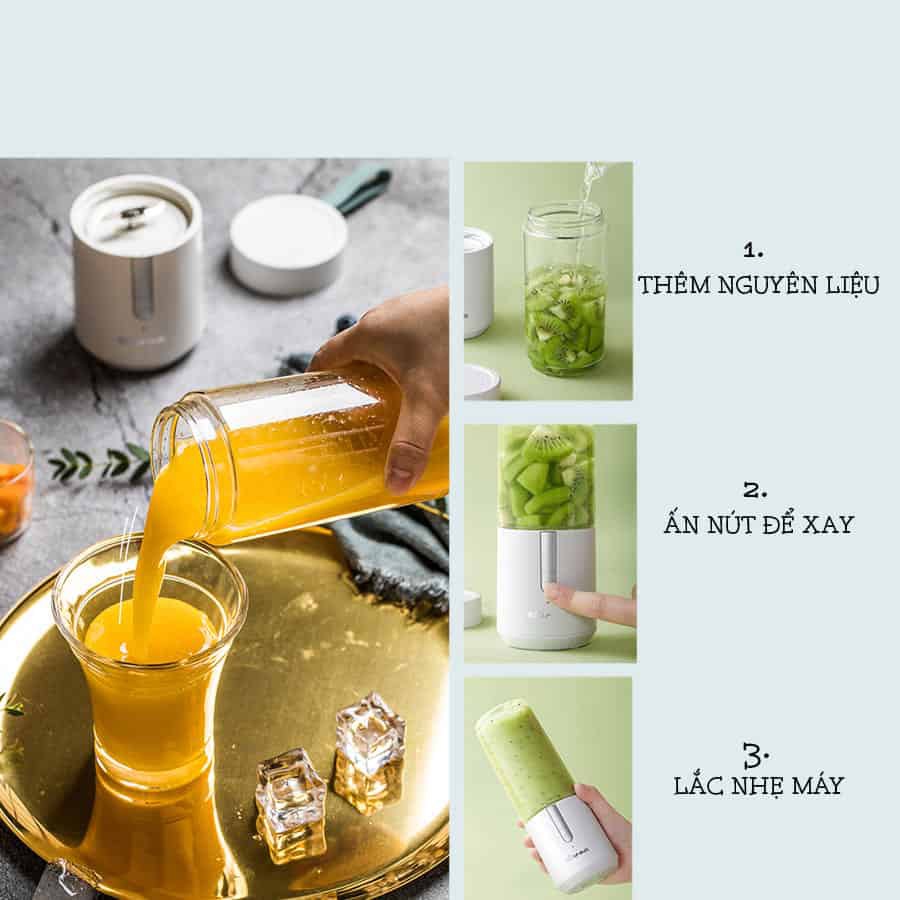 1.
THÊM NGUYÊN LIỆU

2.
ẤN NÚT ĐỂ XAY

3.
LẮC NHẸ MÁY