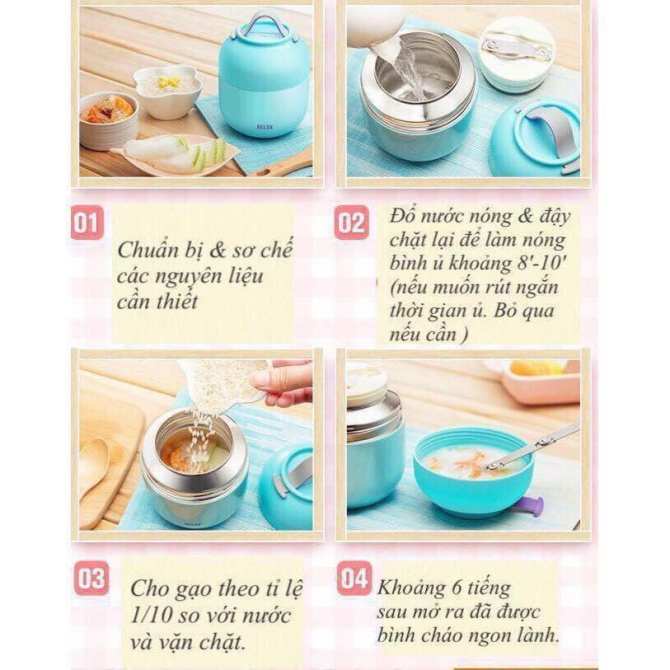 01

Chuẩn bị & sơ chế các nguyên liệu cần thiết

02

Đổ nước nóng & đậy chặt lại để làm nóng bình ủ khoảng 8'-10' (nếu muốn rút ngắn thời gian ủ. Bỏ qua nếu cần )

03

Cho gạo theo tỉ lệ 1/10 so với nước và vặn chặt.

04

Khoảng 6 tiếng sau mở ra đã được bình cháo ngon lành.