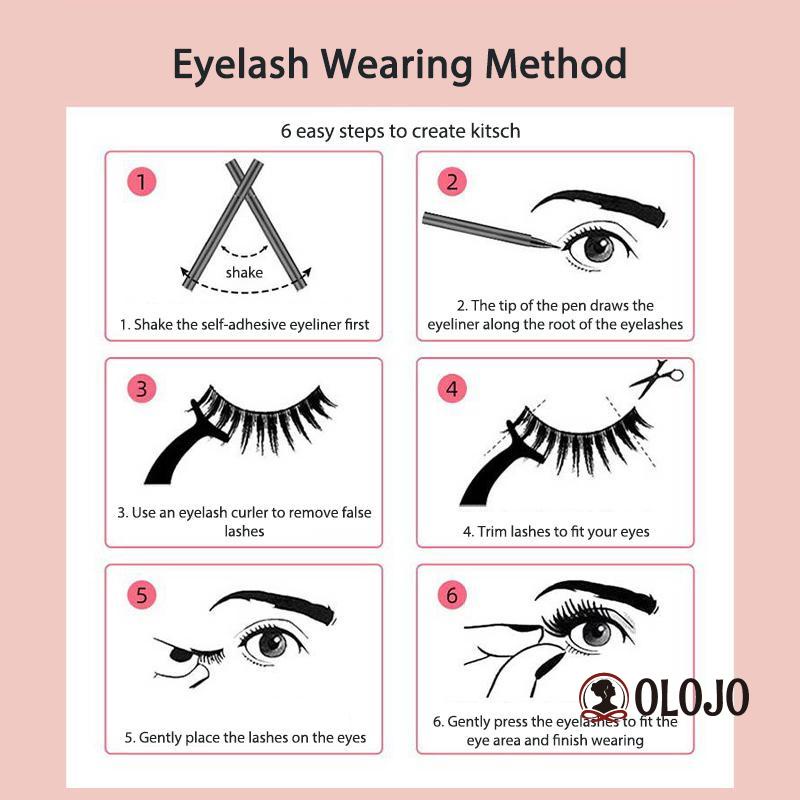 Eyelash Wearing Method

6 easy steps to create kitsch

1

shake

1. Shake the self-adhesive eyeliner first

2

2. The tip of the pen draws the eyeliner along the root of the eyelashes

3

3. Use an eyelash curler to remove false lashes

4

4. Trim lashes to fit your eyes

5

5. Gently place the lashes on the eyes

6

6. Gently press the eyelashes to fit the eye area and finish wearing

OLOJO