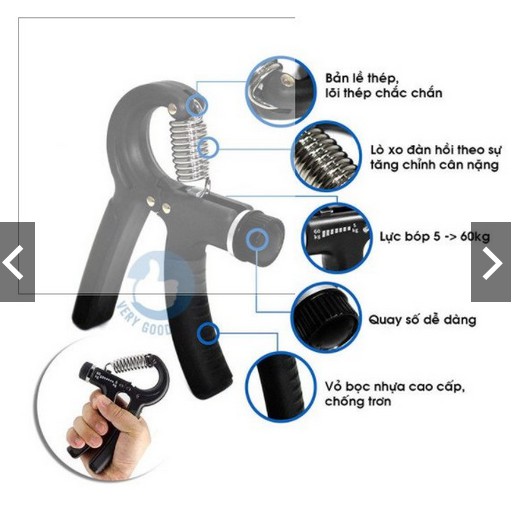 Bản lề thép, lõi thép chắc chắn

Lò xo đàn hồi theo sự tăng chỉnh cân nặng

Lực bóp 5 -> 60kg

Quay số dễ dàng

Vỏ bọc nhựa cao cấp, chống trơn

VERY GOOD