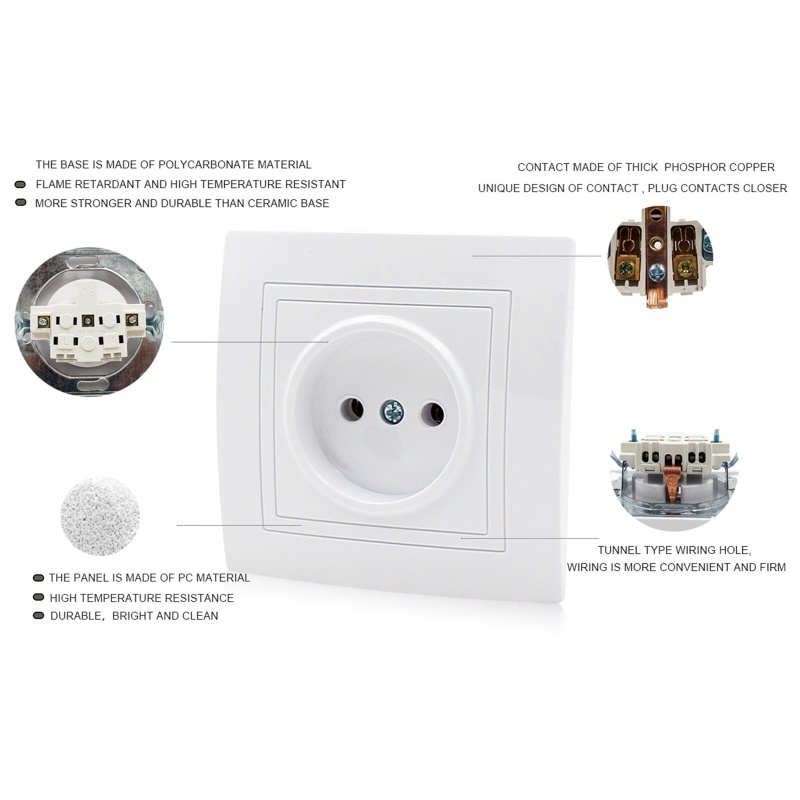 THE BASE IS MADE OF POLYCARBONATE MATERIAL
FLAME RETARDANT AND HIGH TEMPERATURE RESISTANT
MORE STRONGER AND DURABLE THAN CERAMIC BASE

CONTACT MADE OF THICK PHOSPHOR COPPER
UNIQUE DESIGN OF CONTACT , PLUG CONTACTS CLOSER

TUNNEL TYPE WIRING HOLE,
WIRING IS MORE CONVENIENT AND FIRM

THE PANEL IS MADE OF PC MATERIAL
HIGH TEMPERATURE RESISTANCE
DURABLE, BRIGHT AND CLEAN