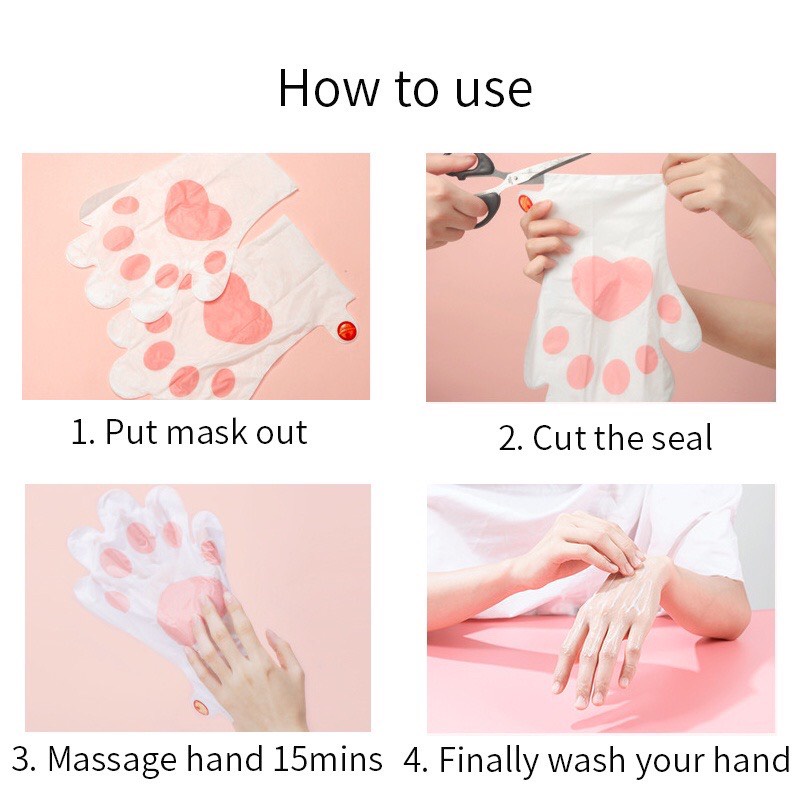 How to use

1. Put mask out

2. Cut the seal

3. Massage hand 15mins

4. Finally wash your hand