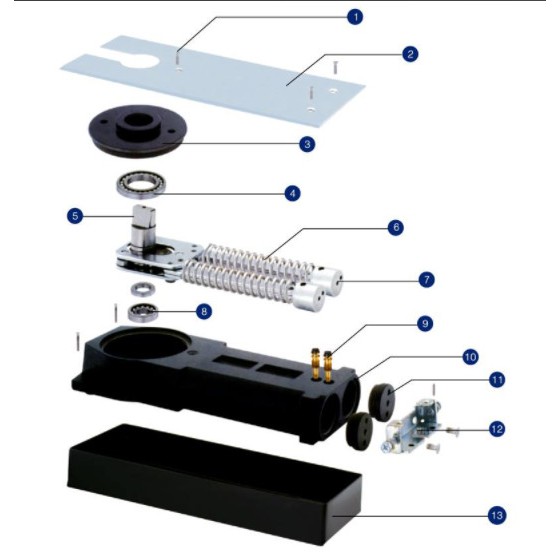 1
2
3
4
5
6
7
8
9
10
11
12
13