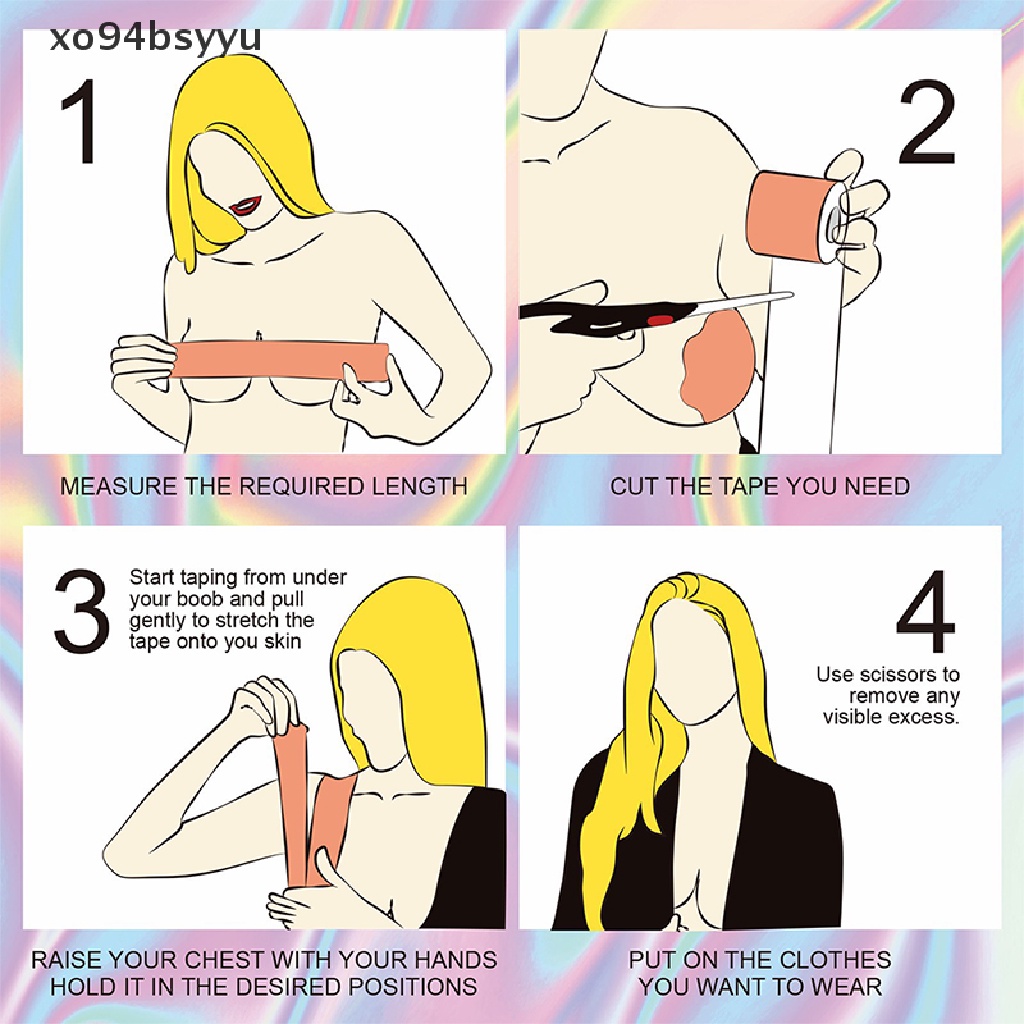 xo94bsyyu

1

MEASURE THE REQUIRED LENGTH

2

CUT THE TAPE YOU NEED

3 Start taping from under your boob and pull gently to stretch the tape onto you skin

RAISE YOUR CHEST WITH YOUR HANDS HOLD IT IN THE DESIRED POSITIONS

4

Use scissors to remove any visible excess.

PUT ON THE CLOTHES YOU WANT TO WEAR