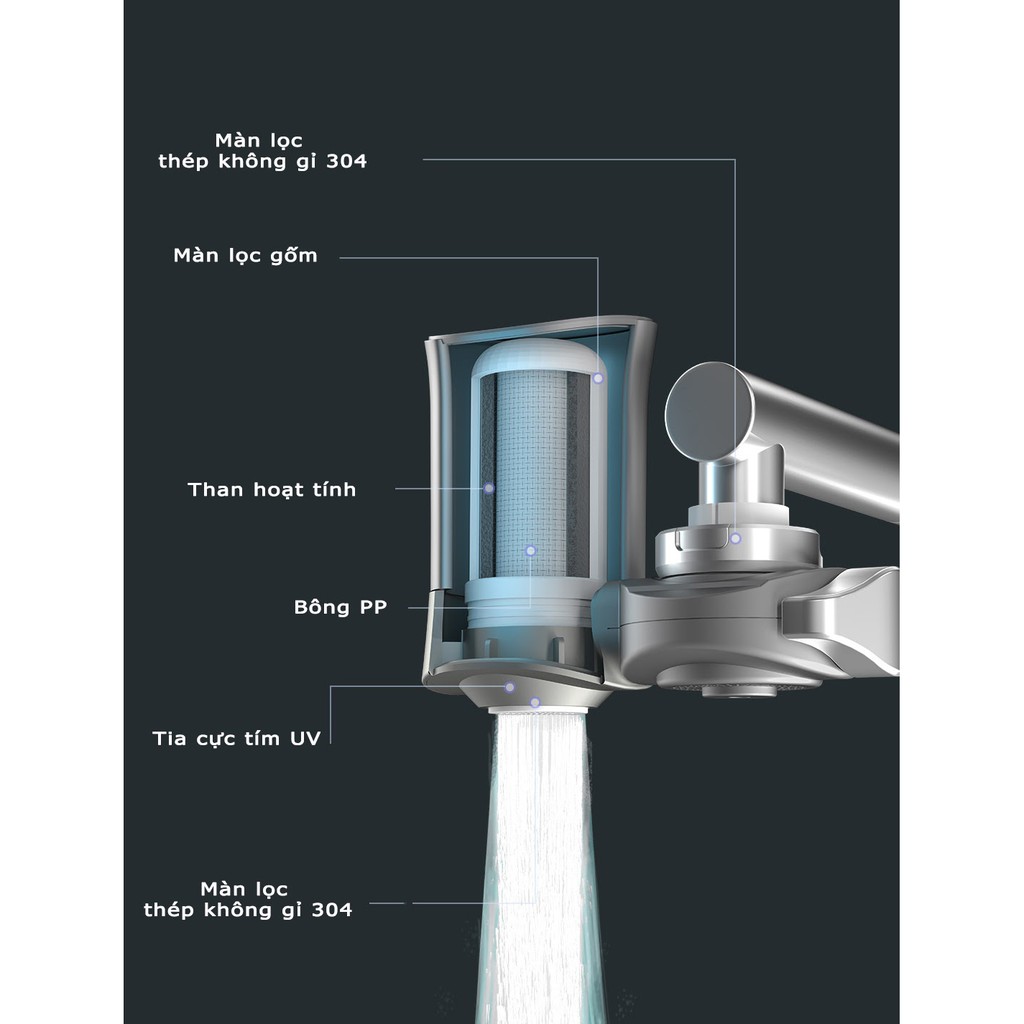 Màn lọc thép không gỉ 304

Màn lọc gốm

Than hoạt tính

Bông PP

Tia cực tím UV

Màn lọc thép không gỉ 304