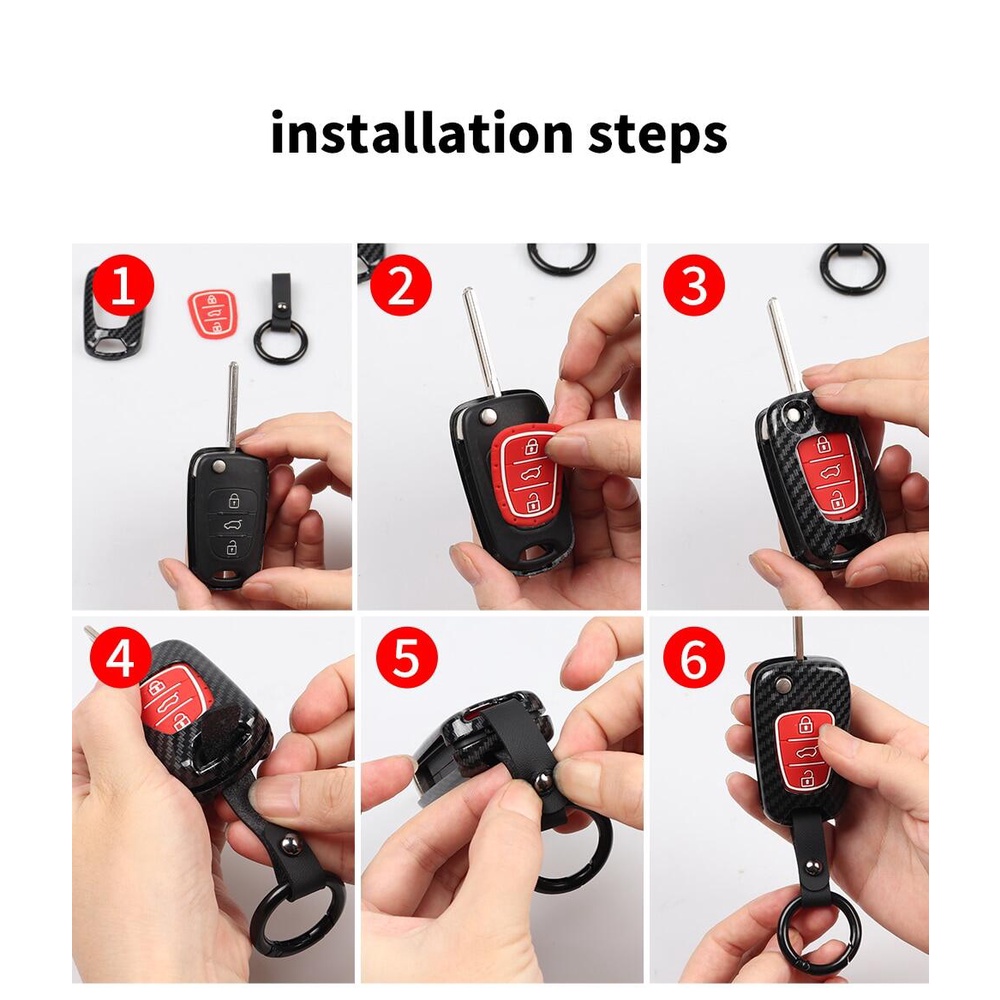 installation steps

1

2

3

4

5

6