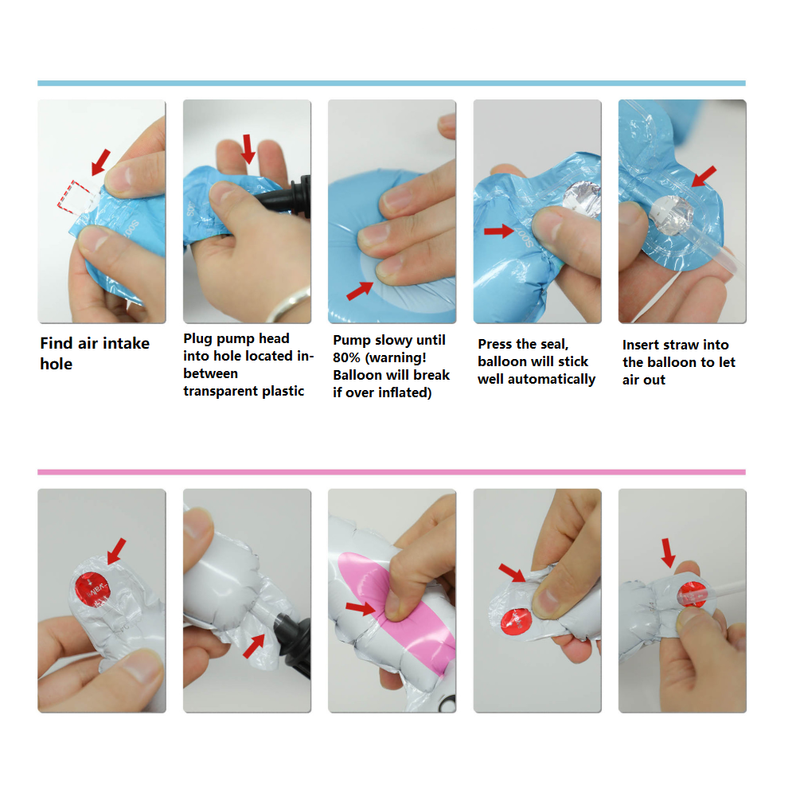 Find air intake hole

Plug pump head into hole located in-between transparent plastic

Pump slowy until 80% (warning! Balloon will break if over inflated)

Press the seal, balloon will stick well automatically

Insert straw into the balloon to let air out