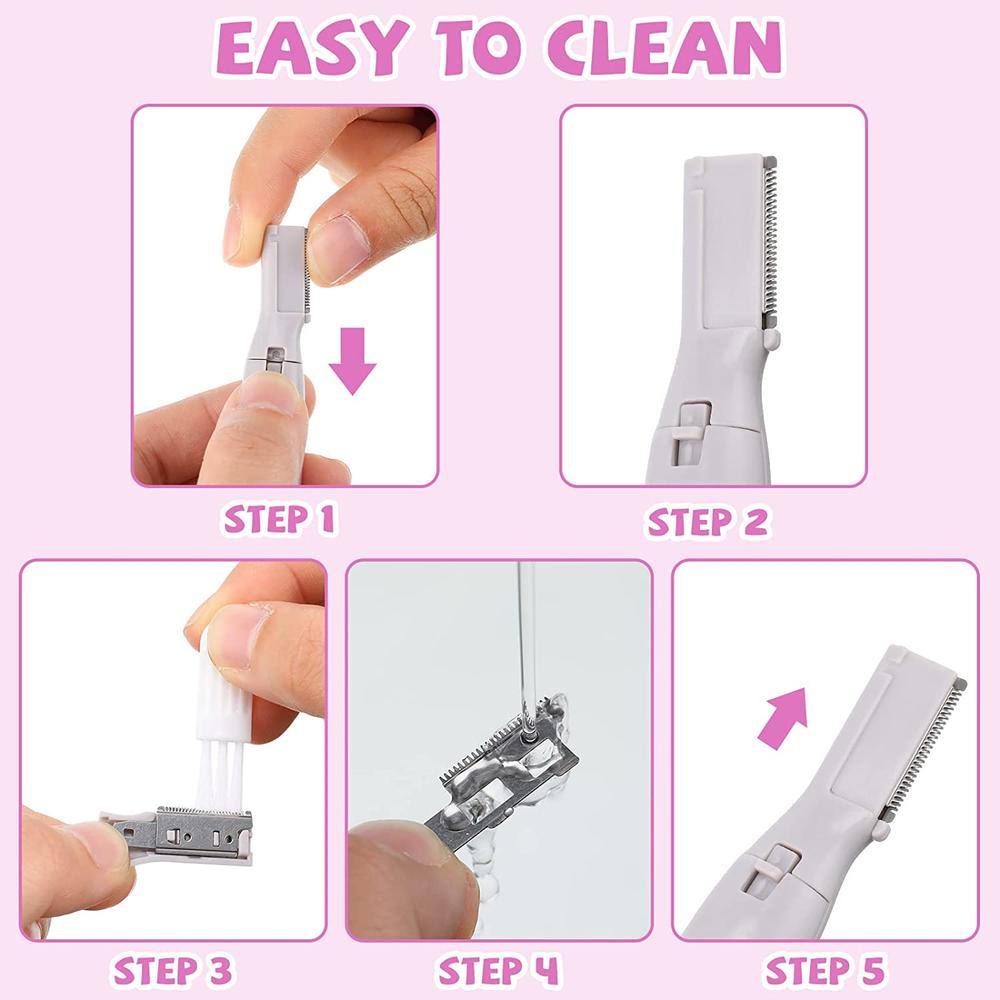 EASY TO CLEAN

STEP 1

STEP 2

STEP 3

STEP 4

STEP 5