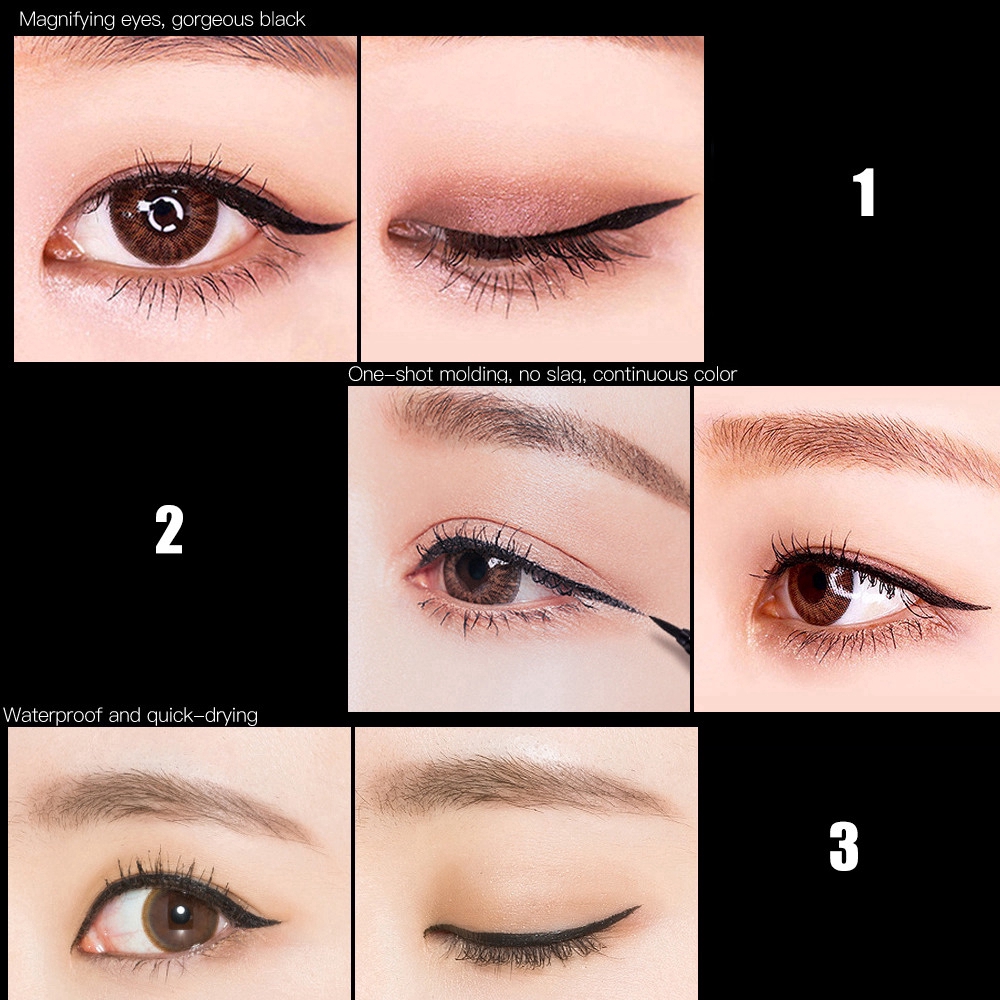 Magnifying eyes, gorgeous black

1

One-shot molding, no slag, continuous color

2

Waterproof and quick-drying

3