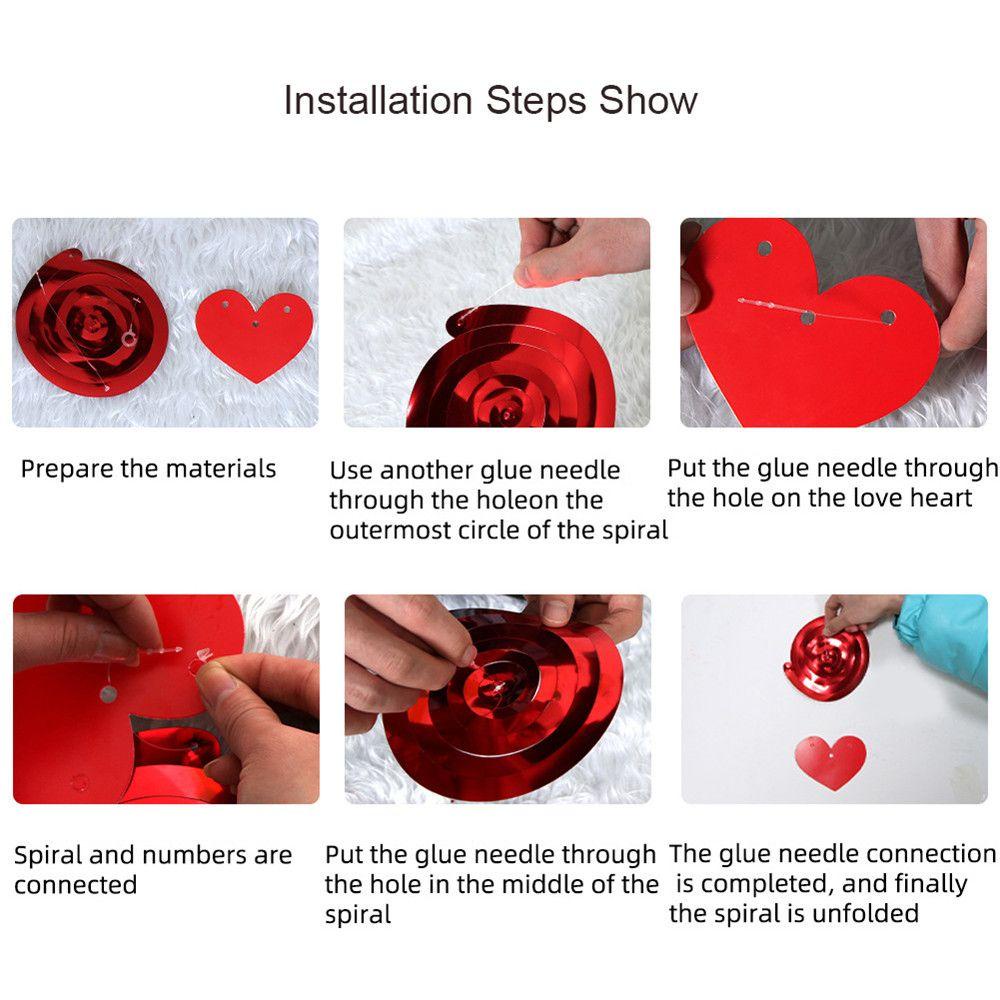 Installation Steps Show

Prepare the materials

Use another glue needle through the holeon the outermost circle of the spiral

Put the glue needle through the hole on the love heart

Spiral and numbers are connected

Put the glue needle through the hole in the middle of the spiral

The glue needle connection is completed, and finally the spiral is unfolded