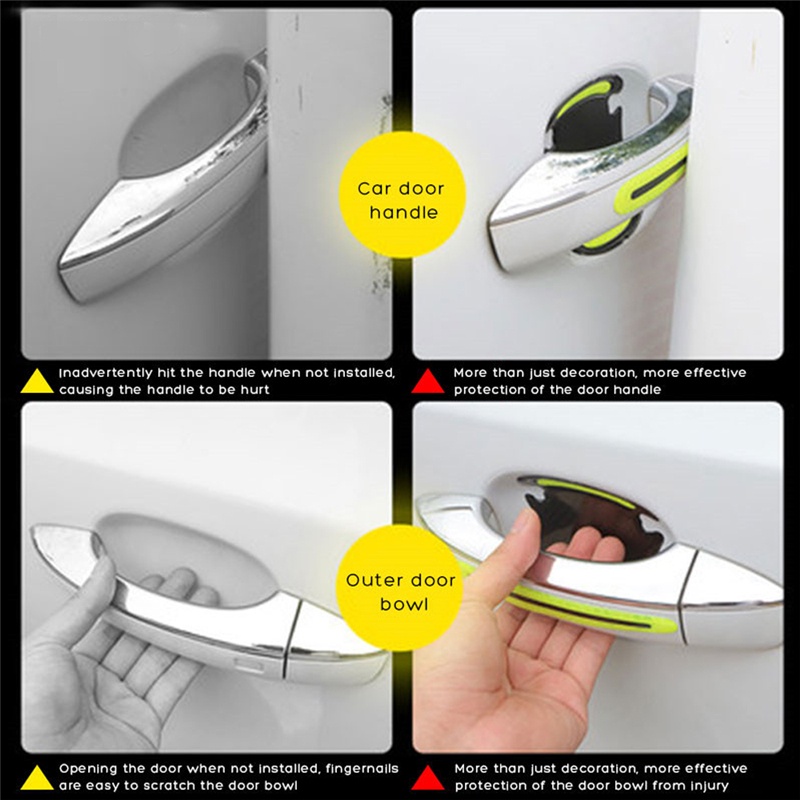 Car door handle

Inadvertently hit the handle when not installed, causing the handle to be hurt

More than just decoration, more effective protection of the door handle

Outer door bowl

Opening the door when not installed, fingernails are easy to scratch the door bowl

More than just decoration, more effective protection of the door bowl from injury