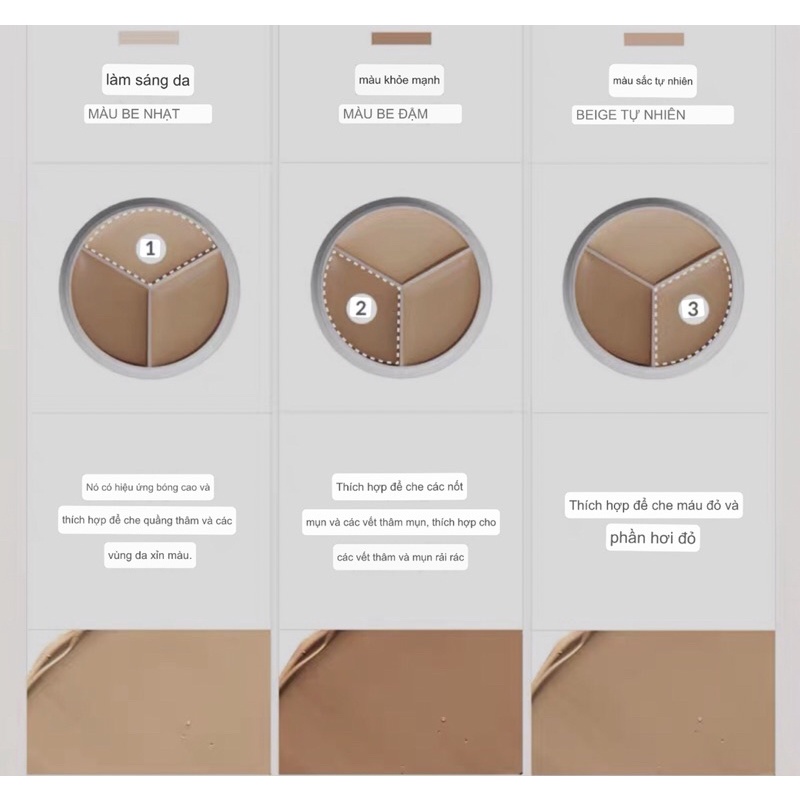 làm sáng da

MÀU BE NHẠT

1

Nó có hiệu ứng bóng cao và thích hợp để che quầng thâm và các vùng da xỉn màu.

màu khỏe mạnh

MÀU BE ĐẬM

2

Thích hợp để che các nốt mụn và các vết thâm mụn, thích hợp cho các vết thâm và mụn rải rác

màu sắc tự nhiên

BEIGE TỰ NHIÊN

3

Thích hợp để che máu đỏ và phần hơi đỏ