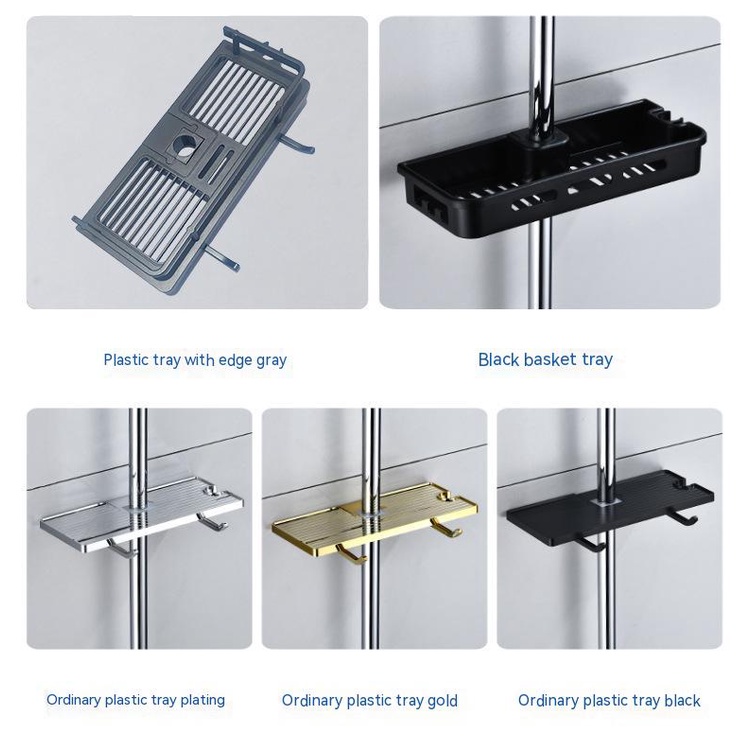 Plastic tray with edge gray

Black basket tray

Ordinary plastic tray plating

Ordinary plastic tray gold

Ordinary plastic tray black