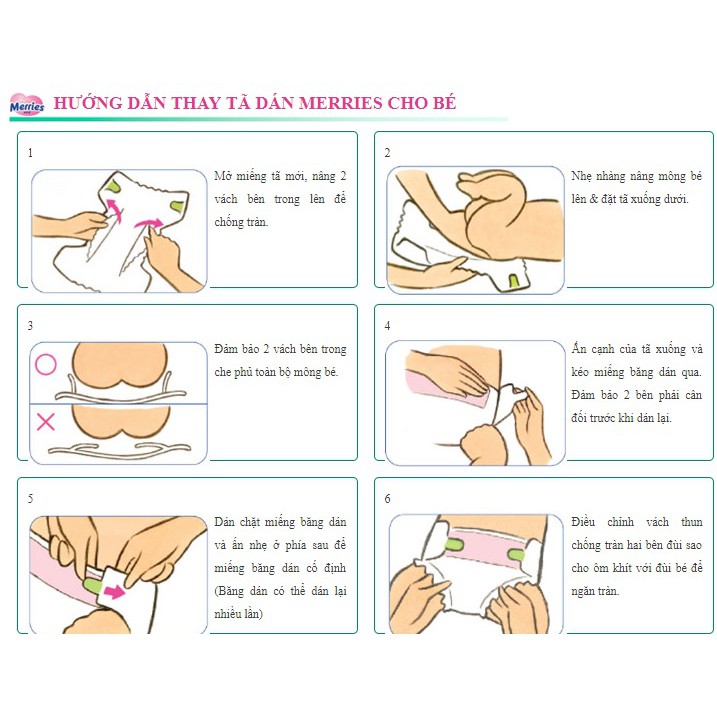 Merries

HƯỚNG DẪN THAY TÃ DÁN MERRIES CHO BÉ

1

Mở miếng tã mới, nâng 2 vách bên trong lên để chống tràn.

2

Nhẹ nhàng nâng mông bé lên & đặt tã xuống dưới.

3

Đảm bảo 2 vách bên trong che phủ toàn bộ mông bé.

4

Ấn cạnh của tã xuống và kéo miếng băng dán qua. Đảm bảo 2 bên phải cân đối trước khi dán lại.

5

Dán chặt miếng băng dán và ấn nhẹ ở phía sau để miếng băng dán cố định (Băng dán có thể dán lại nhiều lần)

6

Điều chỉnh vách thun chống tràn hai bên đùi sao cho ôm khít với đùi bé để ngăn tràn.