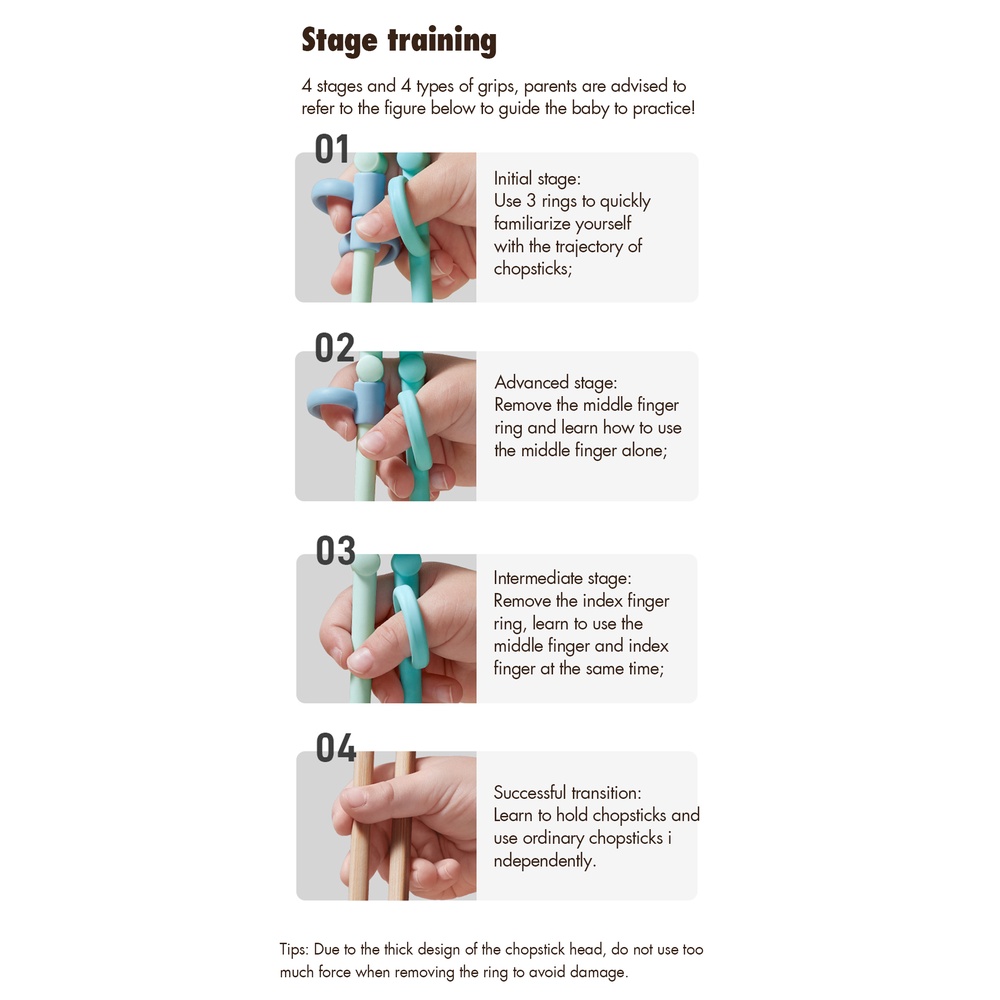 Stage training

4 stages and 4 types of grips, parents are advised to refer to the figure below to guide the baby to practice!

01

Initial stage:
Use 3 rings to quickly familiarize yourself with the trajectory of chopsticks;

02

Advanced stage:
Remove the middle finger ring and learn how to use the middle finger alone;

03

Intermediate stage:
Remove the index finger ring, learn to use the middle finger and index finger at the same time;

04

Successful transition:
Learn to hold chopsticks and use ordinary chopsticks i ndependently.

Tips: Due to the thick design of the chopstick head, do not use too much force when removing the ring to avoid damage.