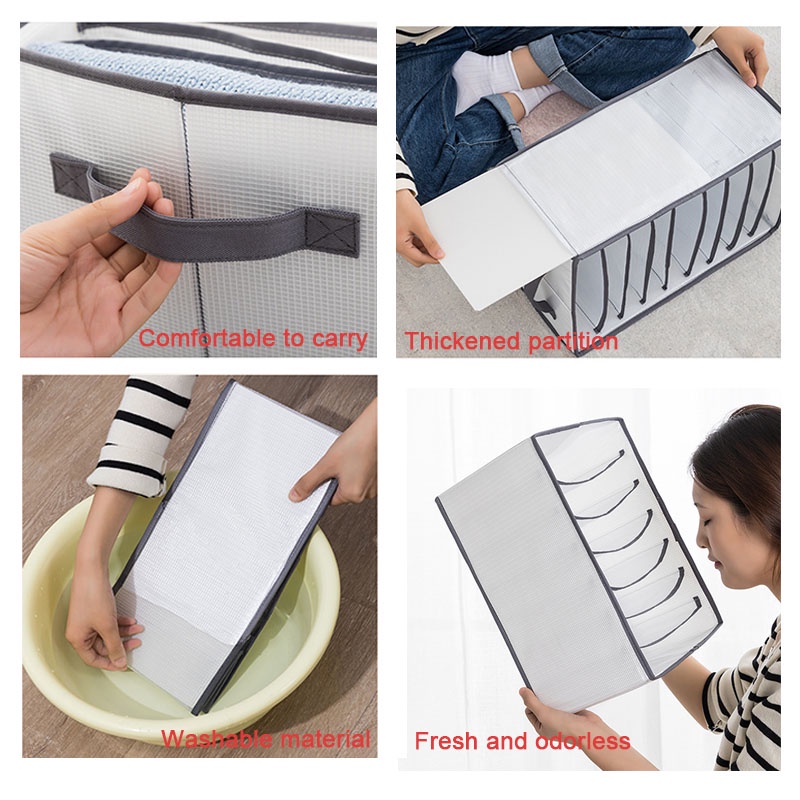 Comfortable to carry

Thickened partition

Washable material

Fresh and odorless