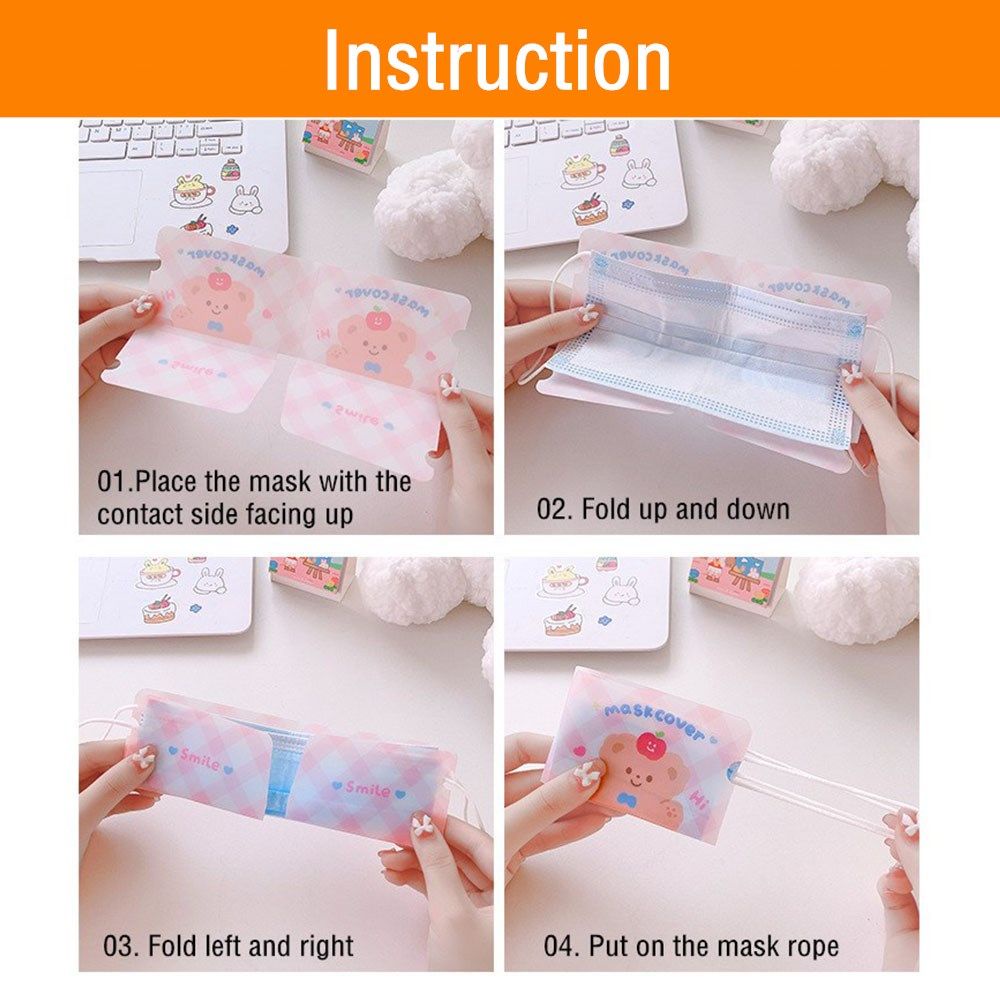 Instruction

maskcover
Hi
Smile

maskcover
Hi
Smile

01.Place the mask with the contact side facing up

maskcover

02. Fold up and down

Smile
Smile

03. Fold left and right

maskcover
Hi

04. Put on the mask rope