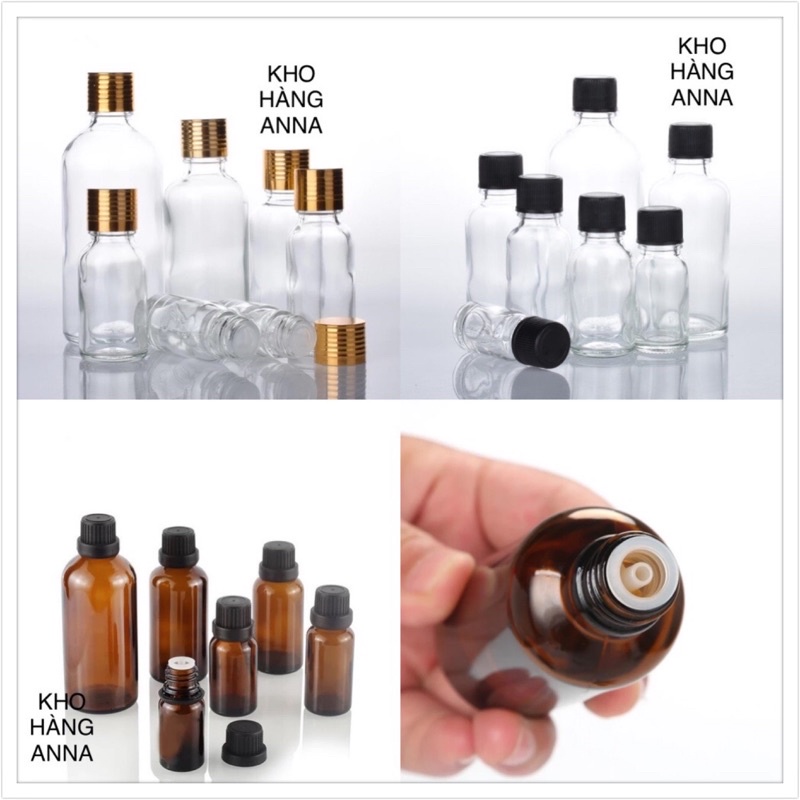 KHO HÀNG ANNA

KHO HÀNG ANNA

KHO HÀNG ANNA