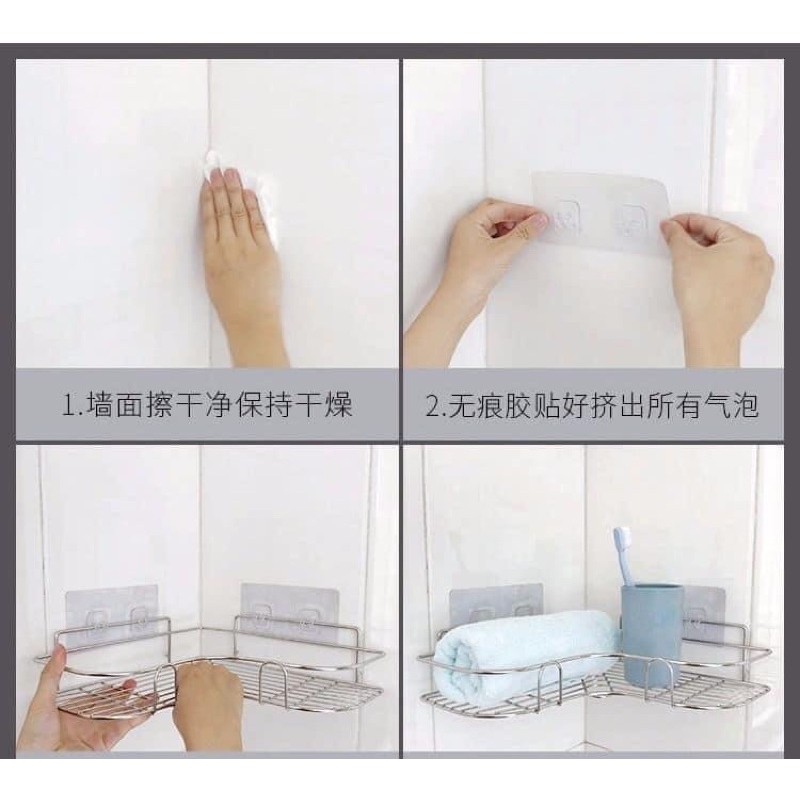 1.墙面擦干净保持干燥

2.无痕胶贴好挤出所有气泡