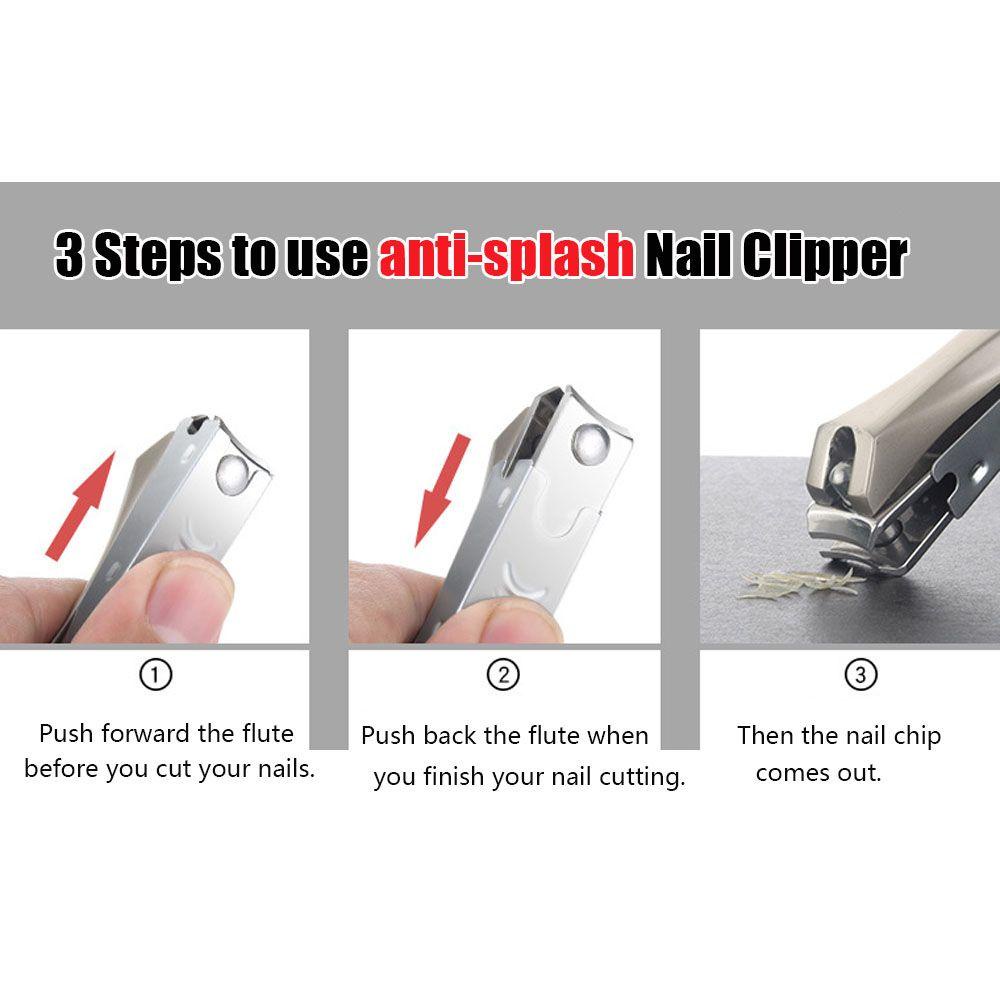 3 Steps to use anti-splash Nail Clipper

①

Push forward the flute before you cut your nails.

②

Push back the flute when you finish your nail cutting.

③

Then the nail chip comes out.