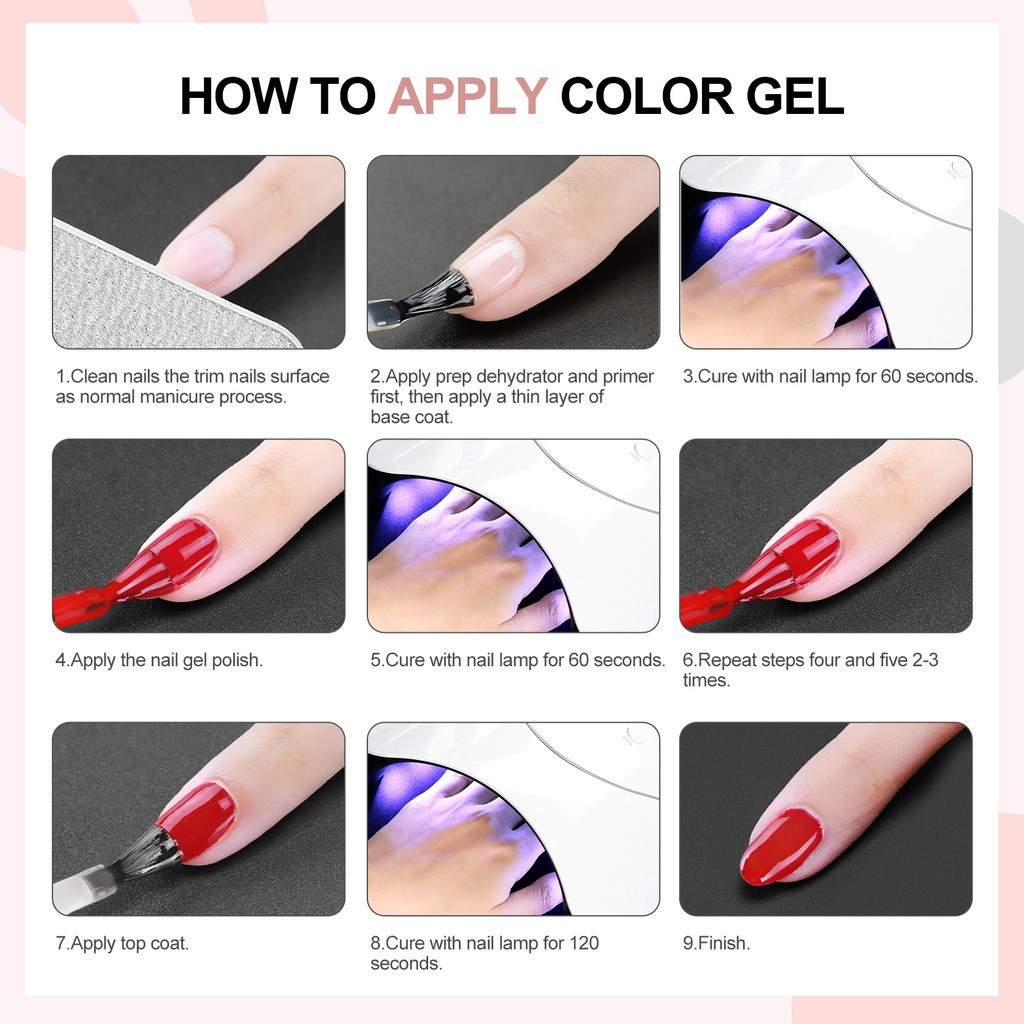 HOW TO APPLY COLOR GEL

1.Clean nails the trim nails surface as normal manicure process.

2.Apply prep dehydrator and primer first, then apply a thin layer of base coat.

3.Cure with nail lamp for 60 seconds.

4.Apply the nail gel polish.

5.Cure with nail lamp for 60 seconds.

6.Repeat steps four and five 2-3 times.

7.Apply top coat.

8.Cure with nail lamp for 120 seconds.

9.Finish.