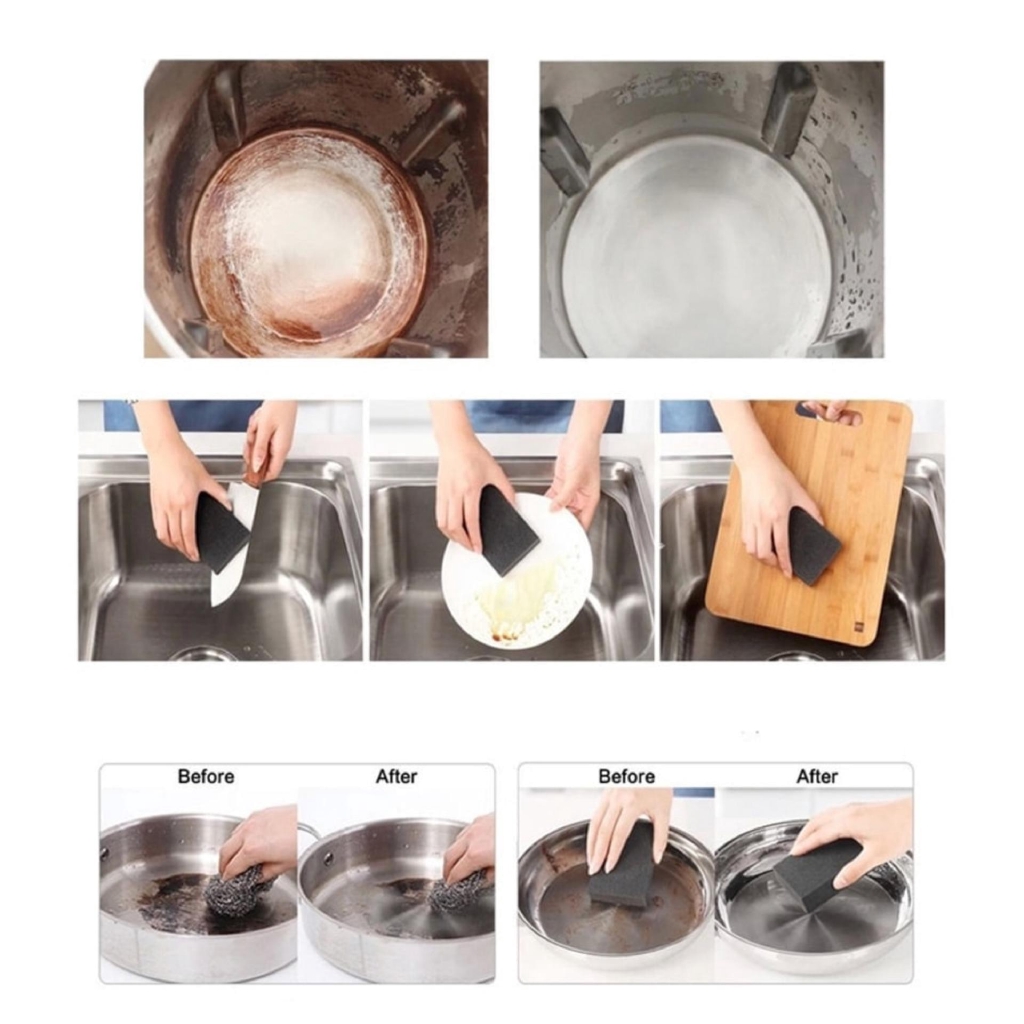 Before

After

Before

After