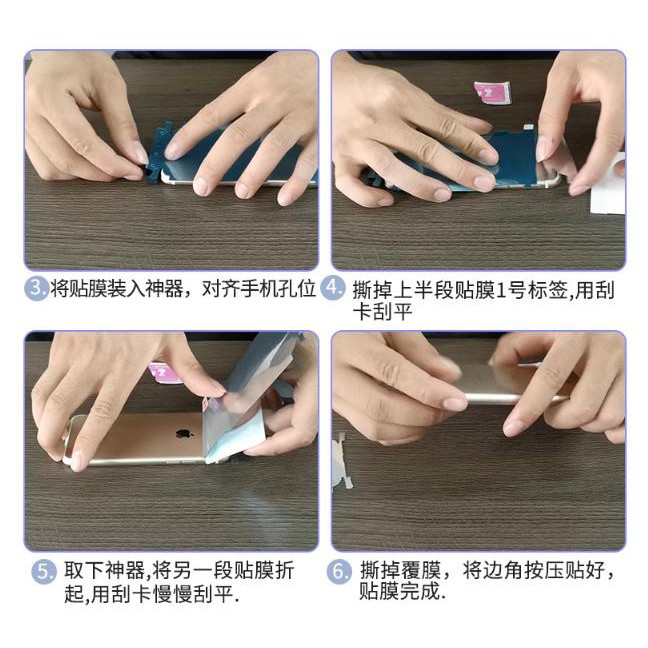 3. 将贴膜装入神器，对齐手机孔位

4. 撕掉上半段贴膜1号标签,用刮卡刮平

5. 取下神器,将另一段贴膜折起,用刮卡慢慢刮平.

6. 撕掉覆膜，将边角按压贴好，贴膜完成.