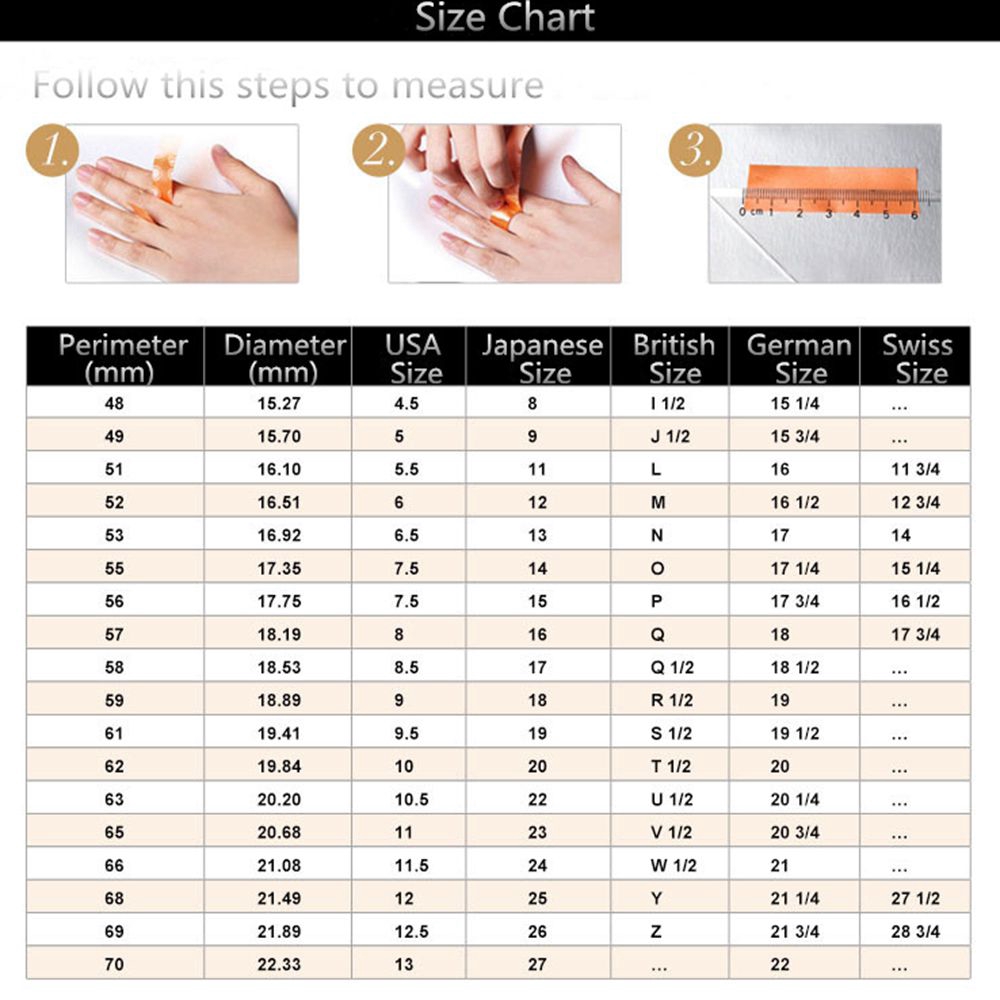 Size Chart

Follow this steps to measure

1.

2.

3.

0 cm 1 2 3 4 5 6

| Perimeter (mm) | Diameter (mm) | USA Size | Japanese Size | British Size | German Size | Swiss Size |
|---|---|---|---|---|---|---|
| 48 | 15.27 | 4.5 | 8 | I 1/2 | 15 1/4 | ... |
| 49 | 15.70 | 5 | 9 | J 1/2 | 15 3/4 | ... |
| 51 | 16.10 | 5.5 | 11 | L | 16 | 11 3/4 |
| 52 | 16.51 | 6 | 12 | M | 16 1/2 | 12 3/4 |
| 53 | 16.92 | 6.5 | 13 | N | 17 | 14 |
| 55 | 17.35 | 7.5 | 14 | O | 17 1/4 | 15 1/4 |
| 56 | 17.75 | 7.5 | 15 | P | 17 3/4 | 16 1/2 |
| 57 | 18.19 | 8 | 16 | Q | 18 | 17 3/4 |
| 58 | 18.53 | 8.5 | 17 | Q 1/2 | 18 1/2 | ... |
| 59 | 18.89 | 9 | 18 | R 1/2 | 19 | ... |
| 61 | 19.41 | 9.5 | 19 | S 1/2 | 19 1/2 | ... |
| 62 | 19.84 | 10 | 20 | T 1/2 | 20 | ... |
| 63 | 20.20 | 10.5 | 22 | U 1/2 | 20 1/4 | ... |
| 65 | 20.68 | 11 | 23 | V 1/2 | 20 3/4 | ... |
| 66 | 21.08 | 11.5 | 24 | W 1/2 | 21 | ... |
| 68 | 21.49 | 12 | 25 | Y | 21 1/4 | 27 1/2 |
| 69 | 21.89 | 12.5 | 26 | Z | 21 3/4 | 28 3/4 |
| 70 | 22.33 | 13 | 27 | ... | 22 | ... |