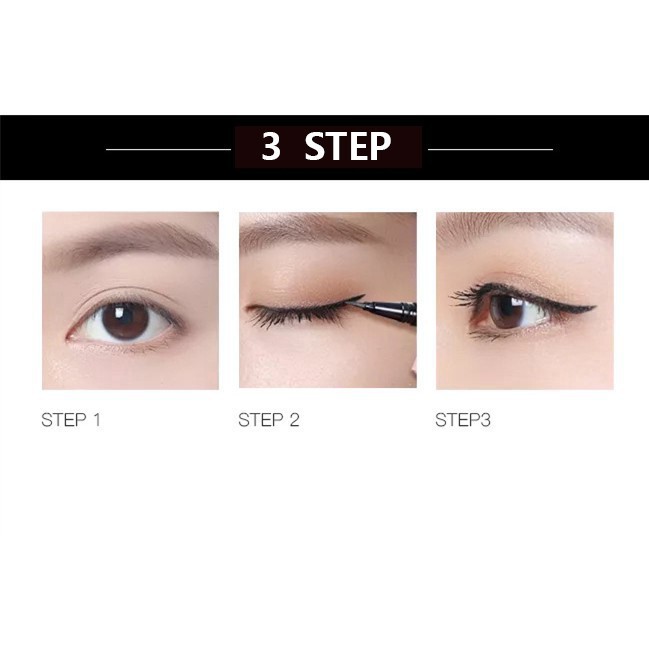 3 STEP

STEP 1

STEP 2

STEP3