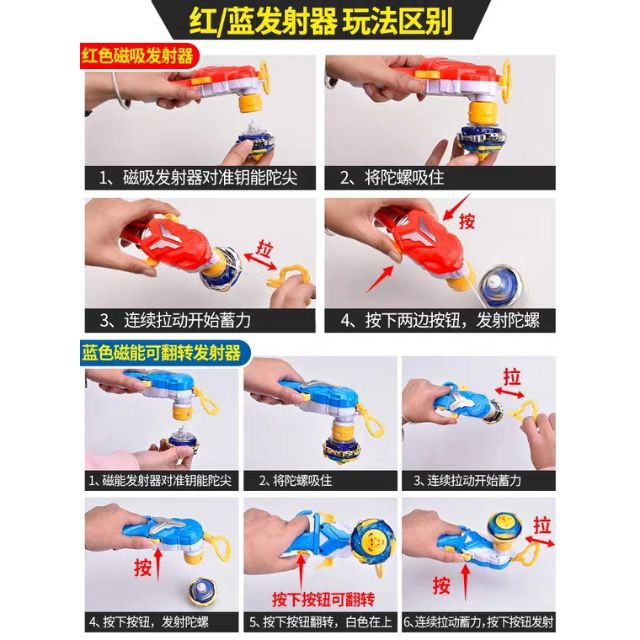 红/蓝发射器 玩法区别

红色磁吸发射器

1、磁吸发射器对准钥能陀尖

2、将陀螺吸住

拉

3、连续拉动开始蓄力

按

4、按下两边按钮，发射陀螺

蓝色磁能可翻转发射器

1、磁能发射器对准钥能陀尖

2、将陀螺吸住

拉

3、连续拉动开始蓄力

按

4、按下按钮，发射陀螺

按下按钮可翻转

5、按下按钮翻转，白色在上

拉

按

6、连续拉动蓄力，按下按钮发射